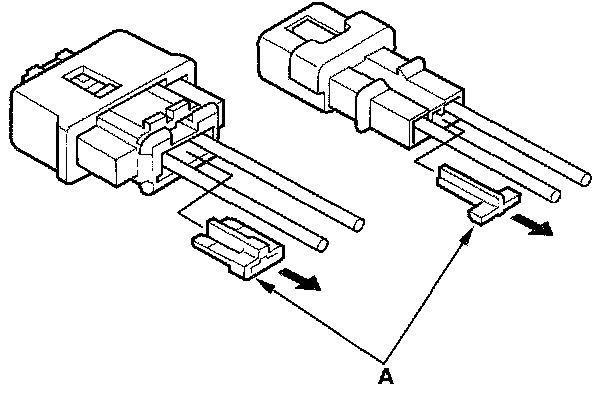 A