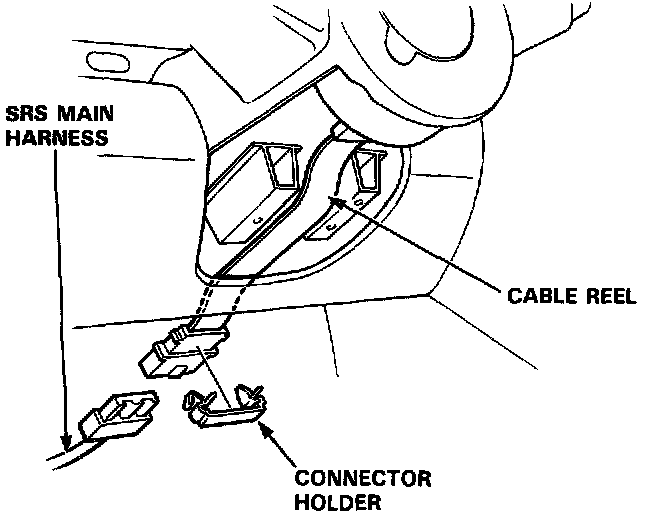 SRS MAIN HARNESS

CABLE REEL

CONNECTOR HOLDER