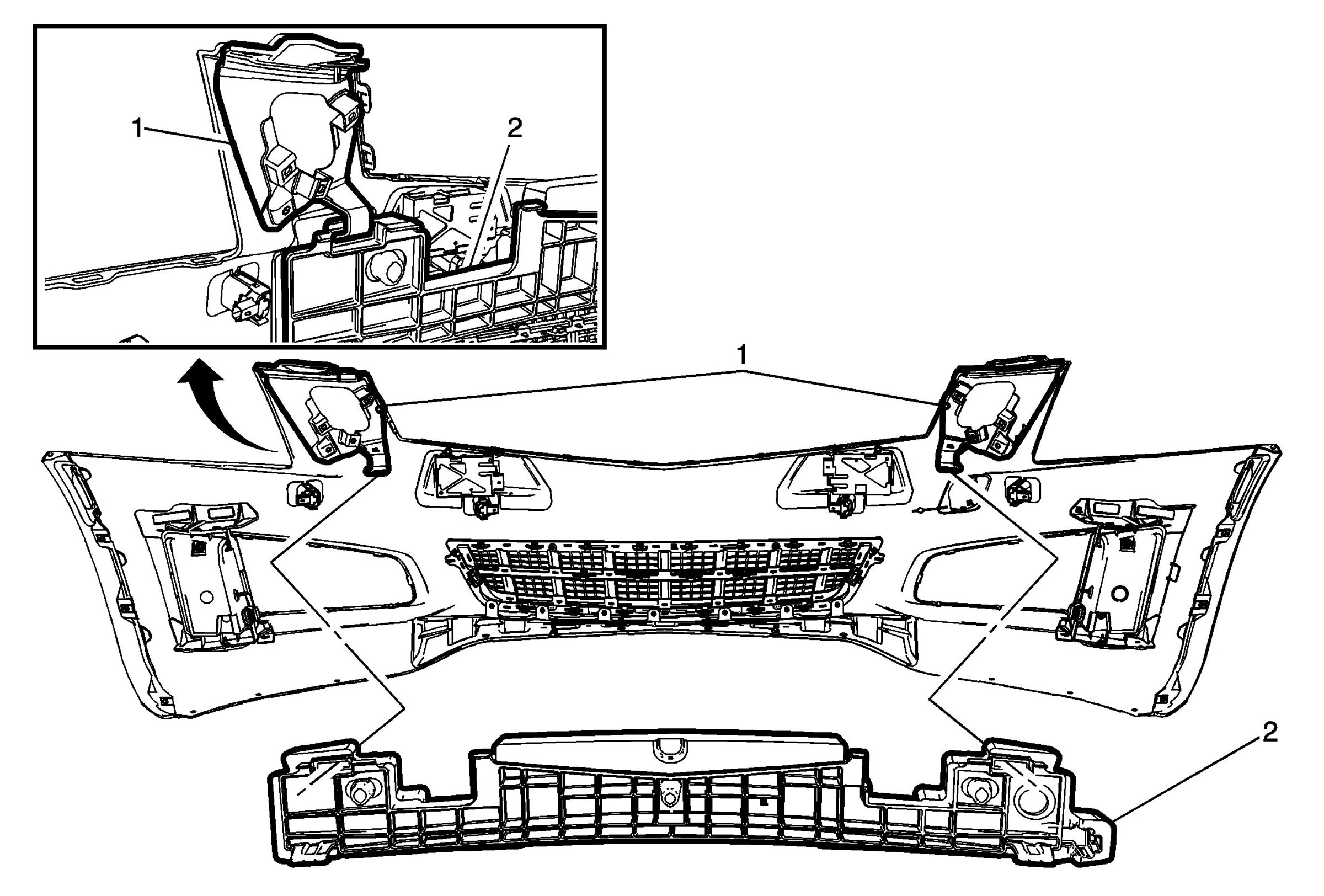 1
2
1
2