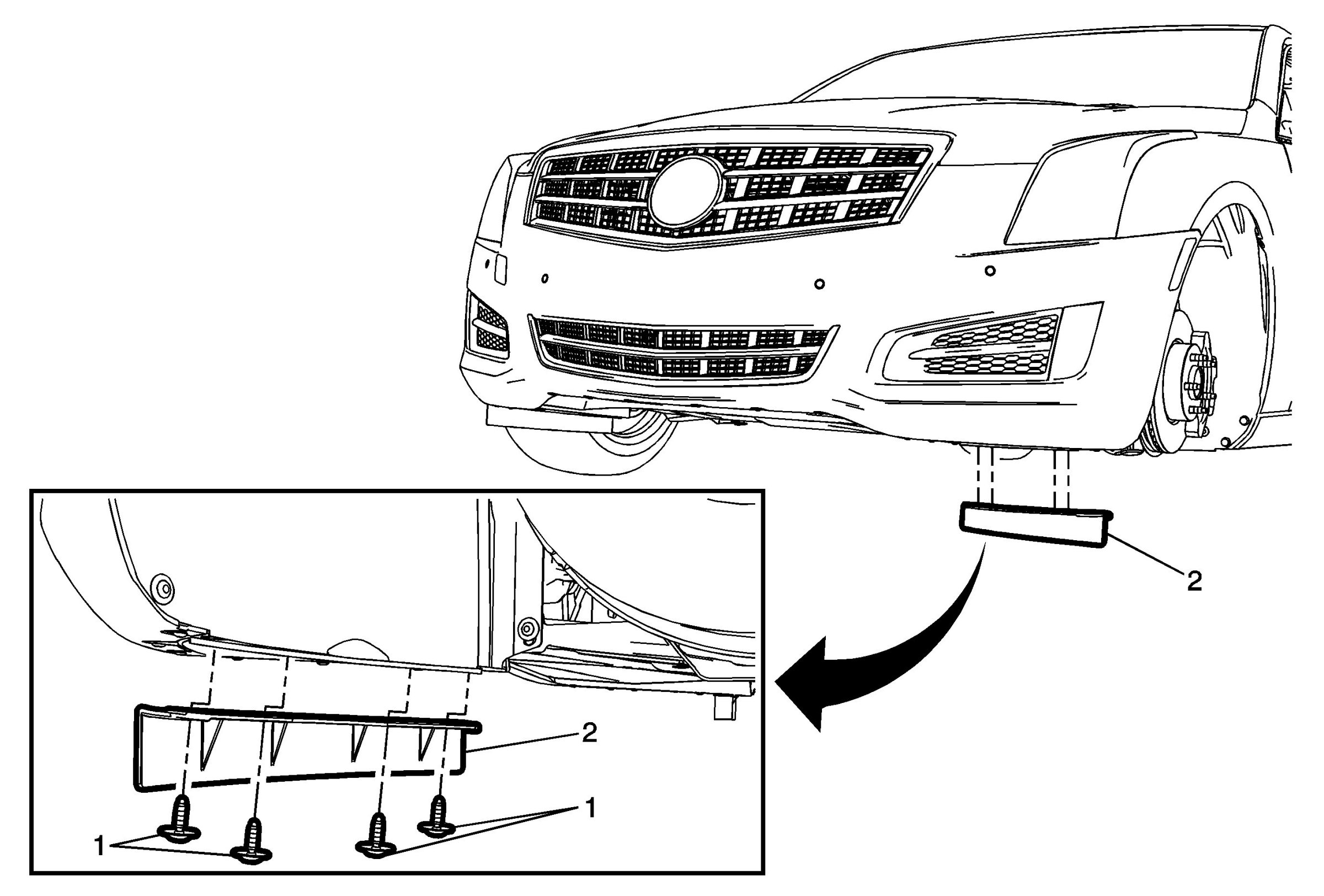 2

2

1

1