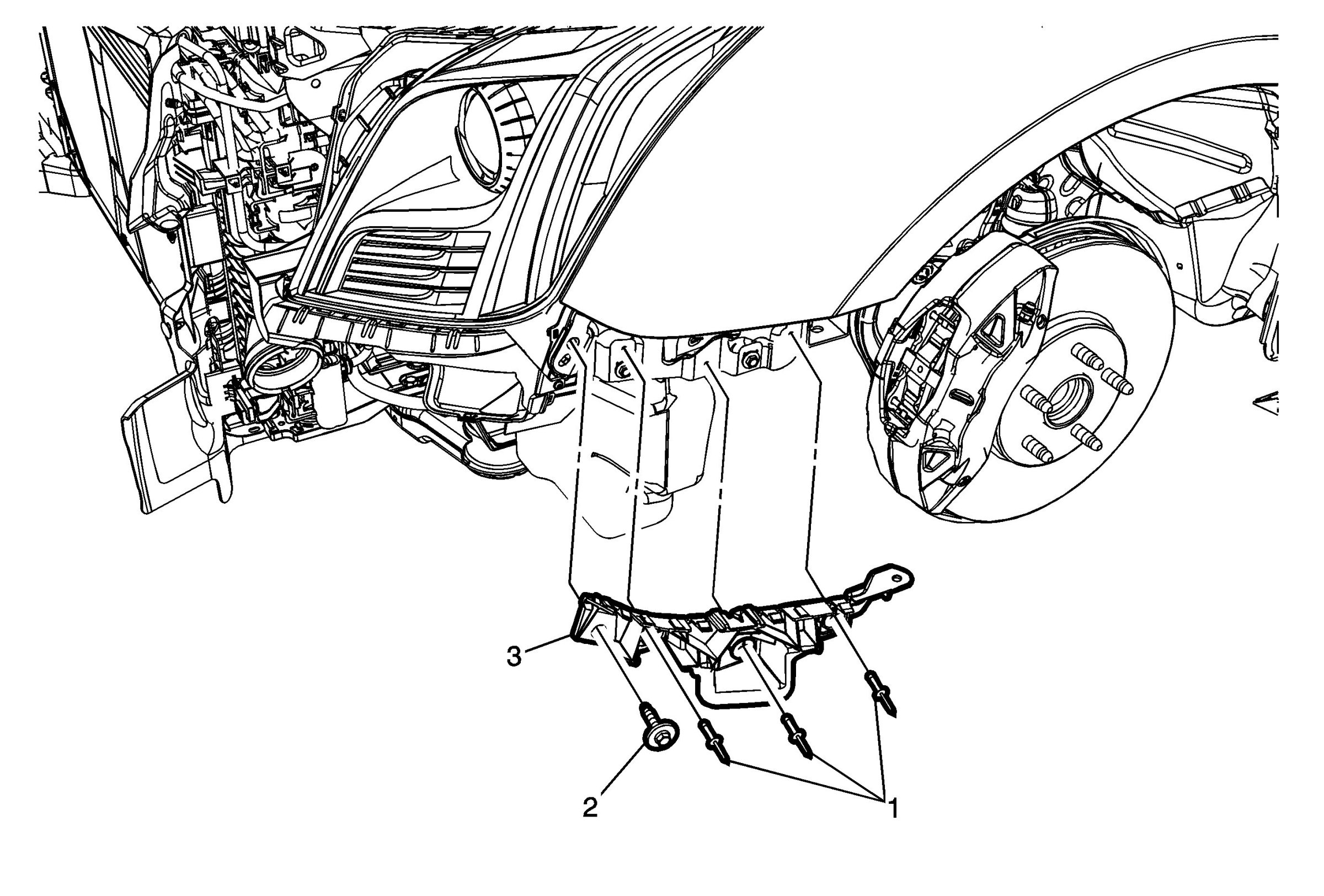 3
2
1