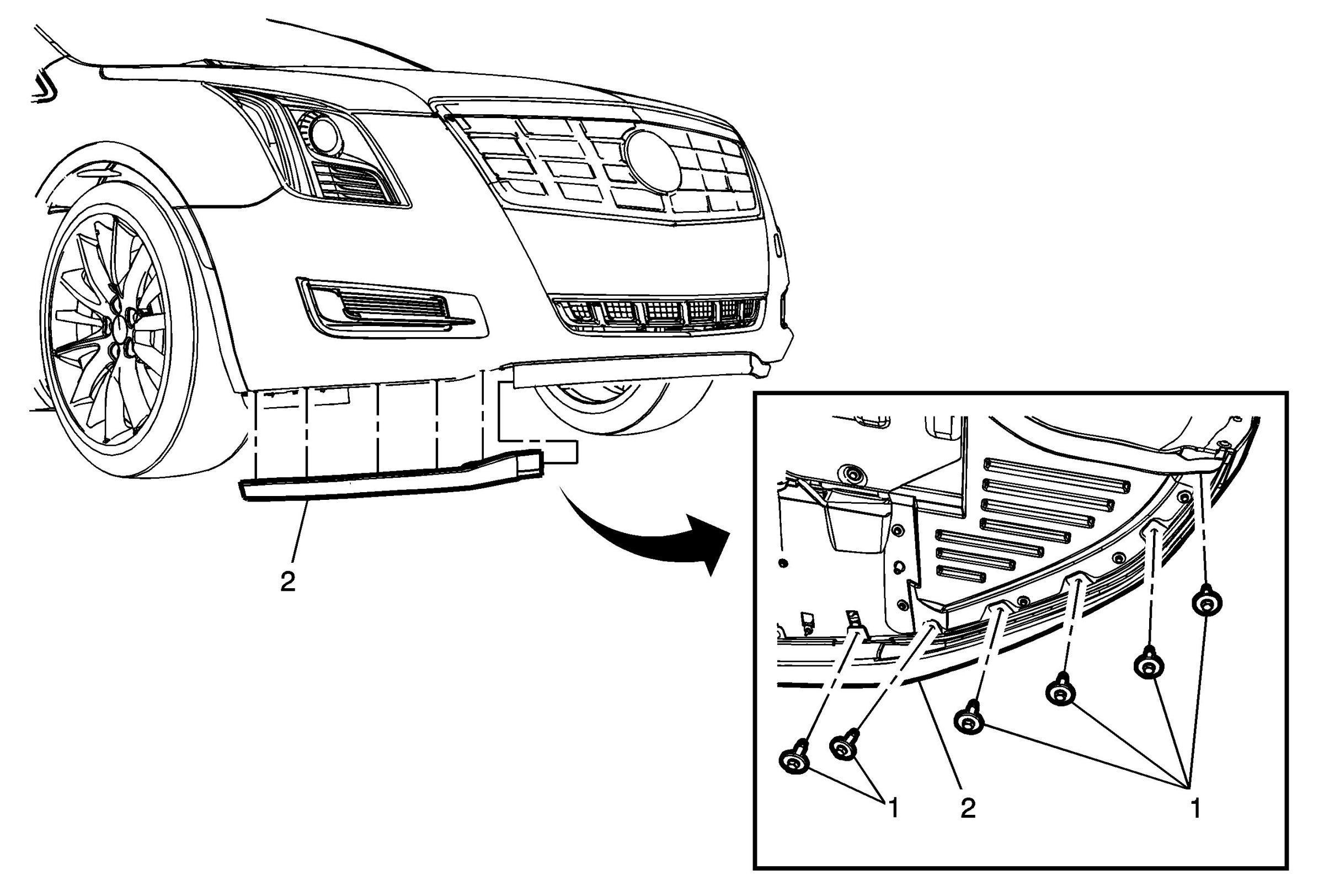 2

1 2 1