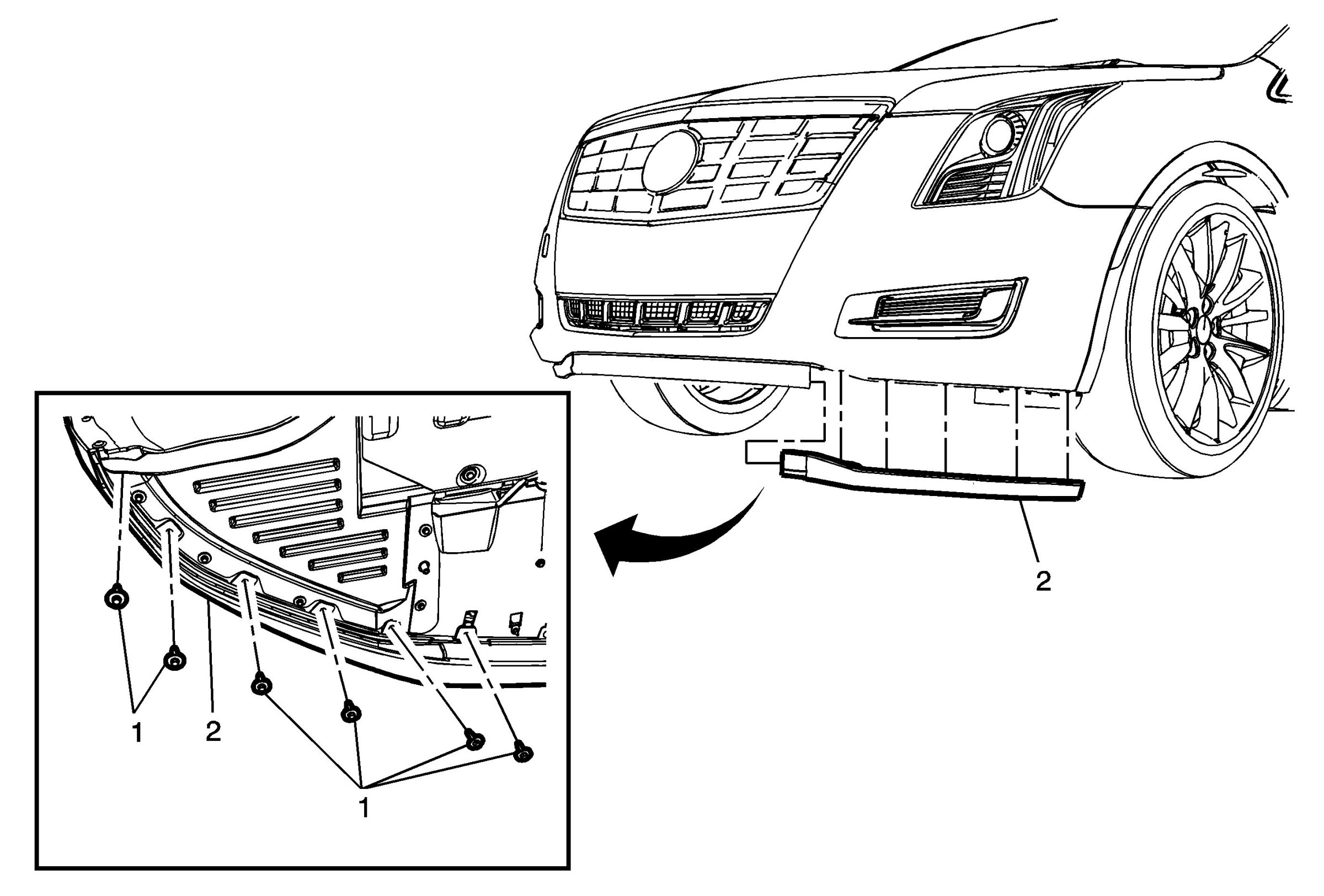 2
1
2
1