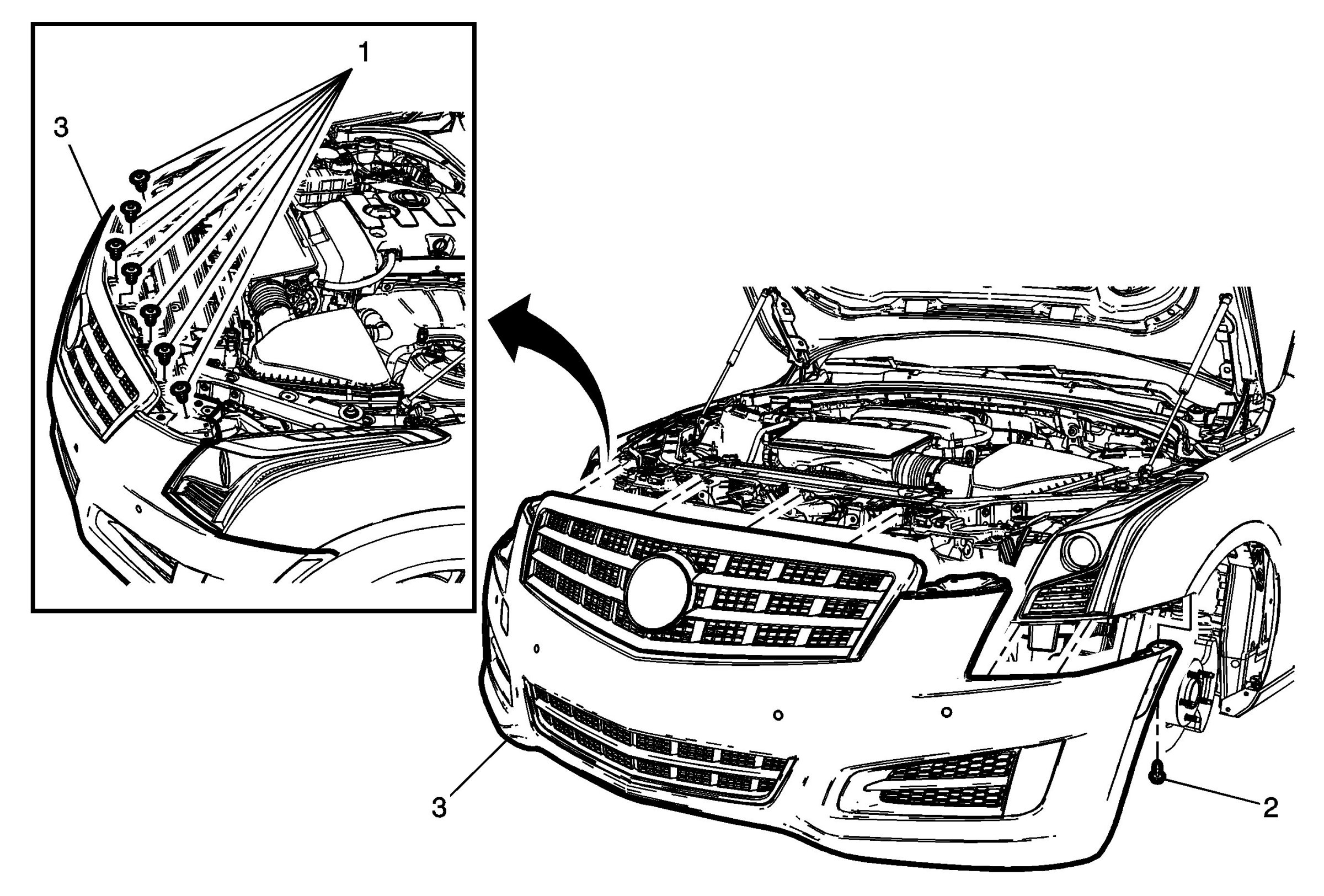 1
3
3
2