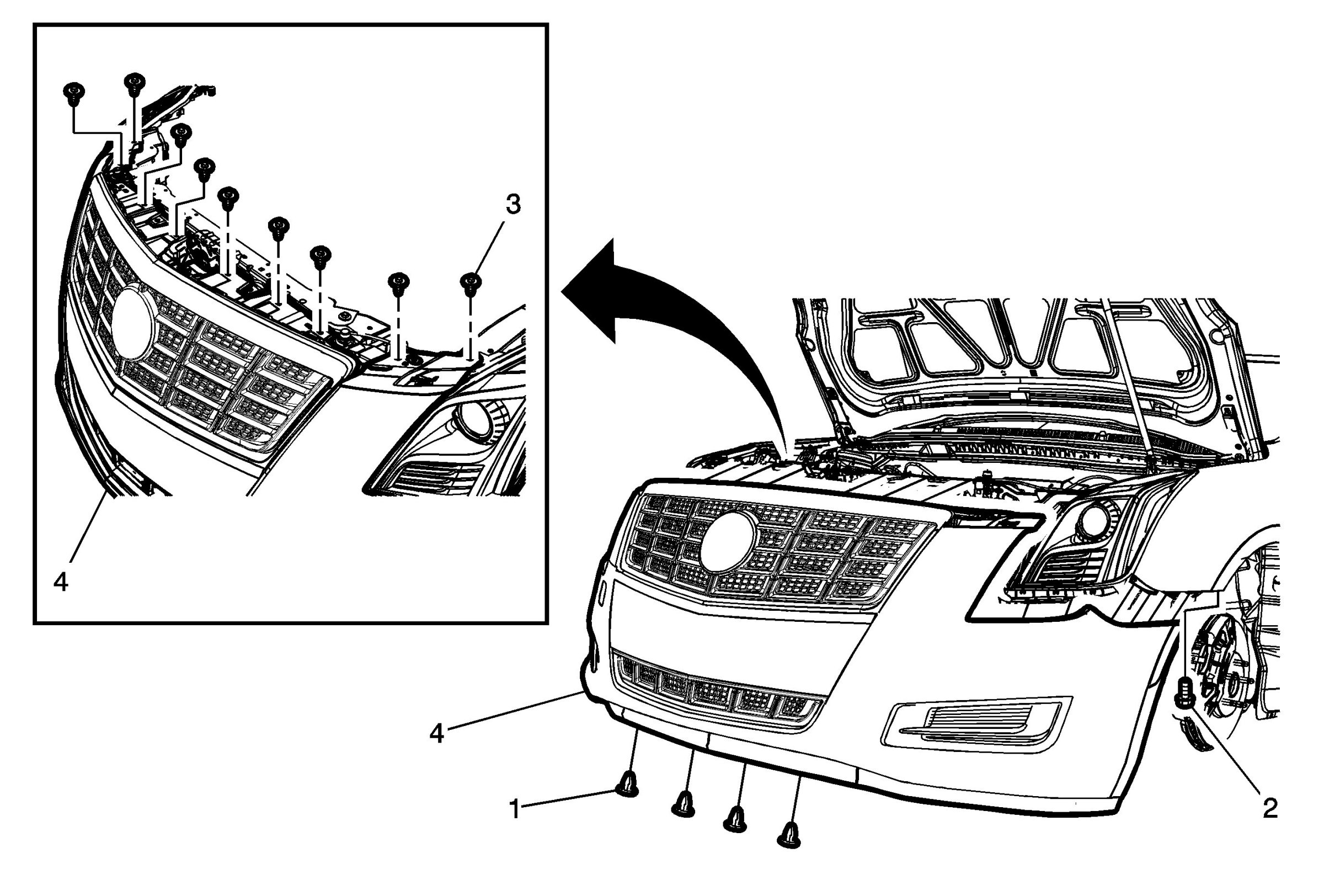 3
4
4
1
2