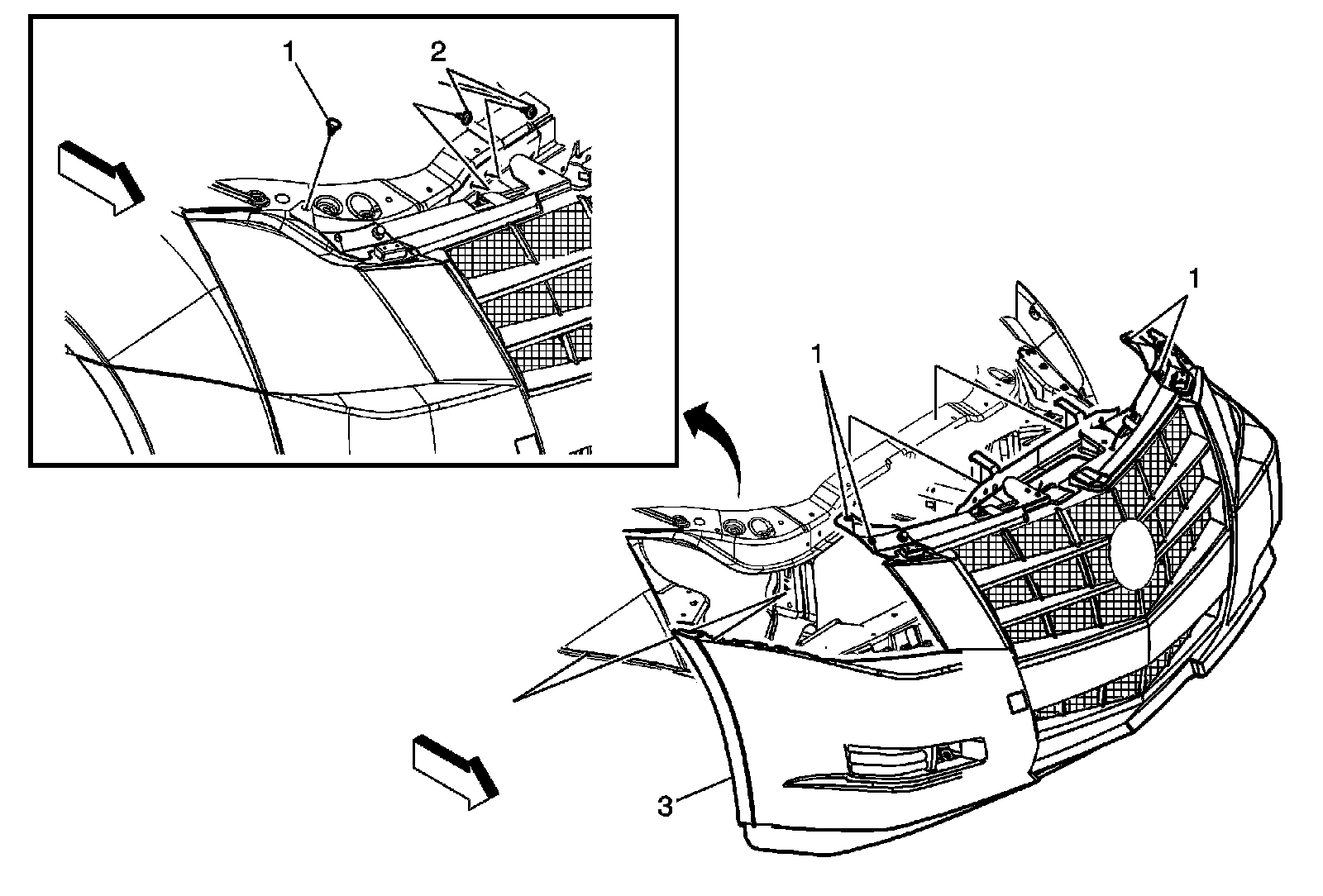 1
2
1
1
3