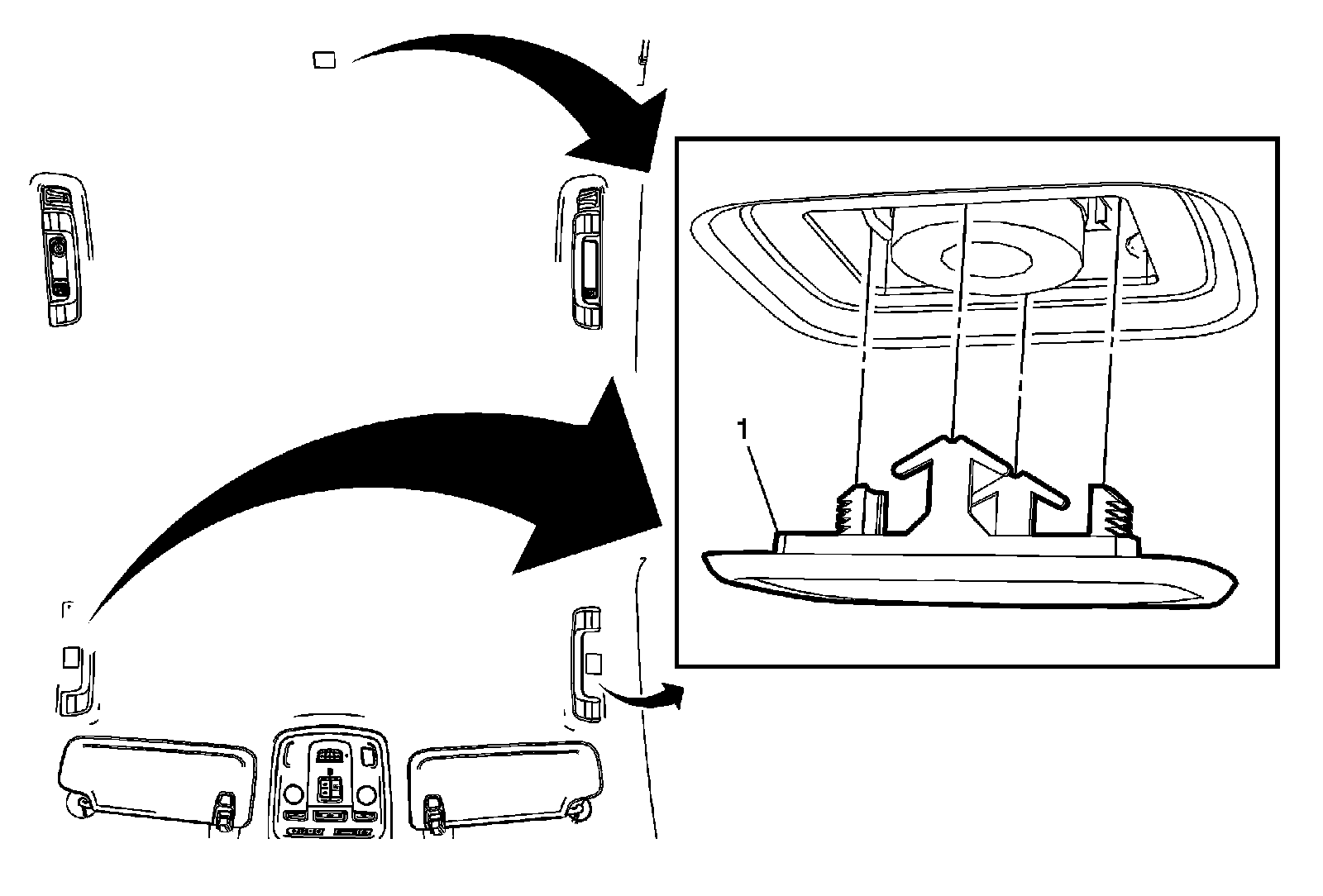 1