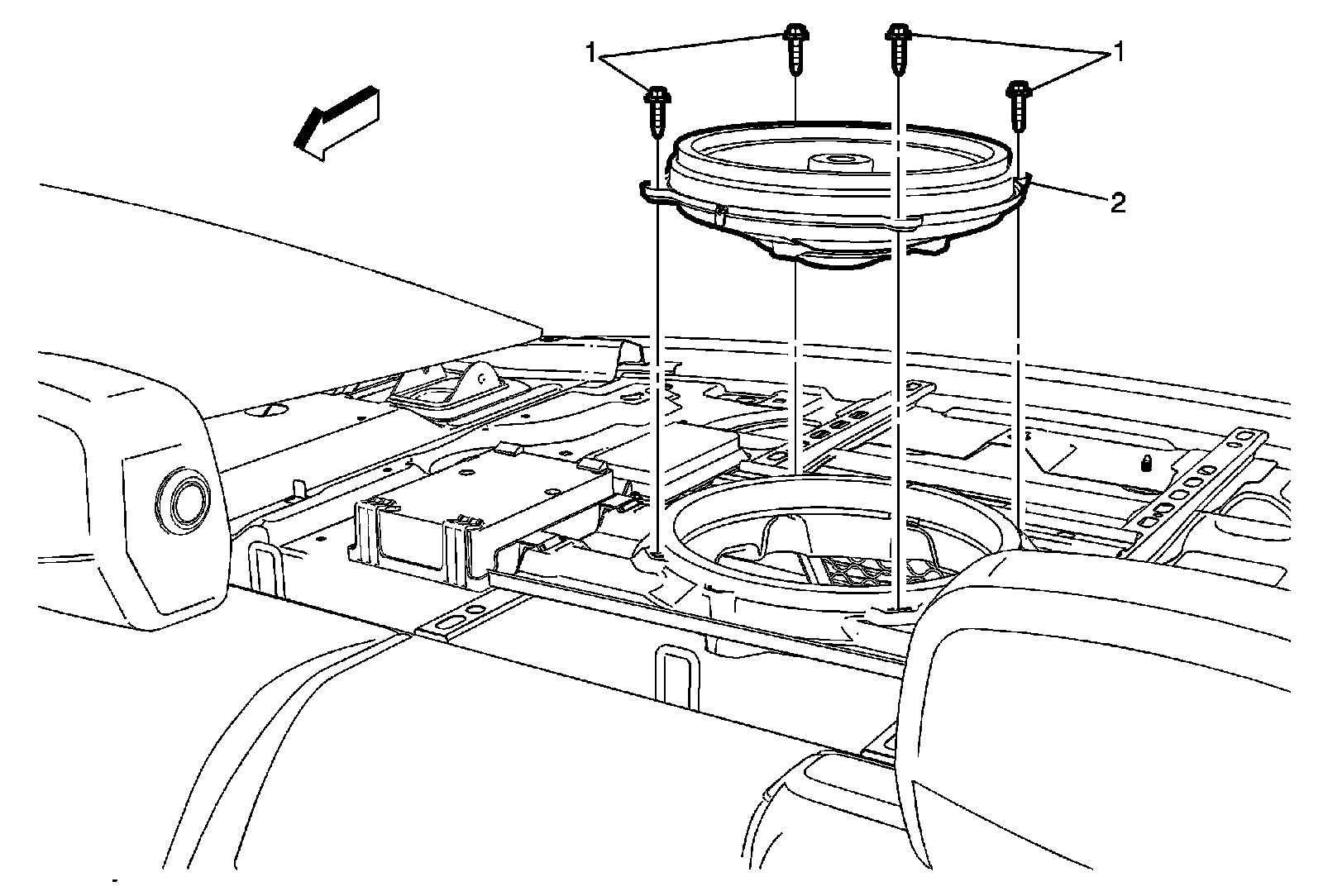 1
1
2