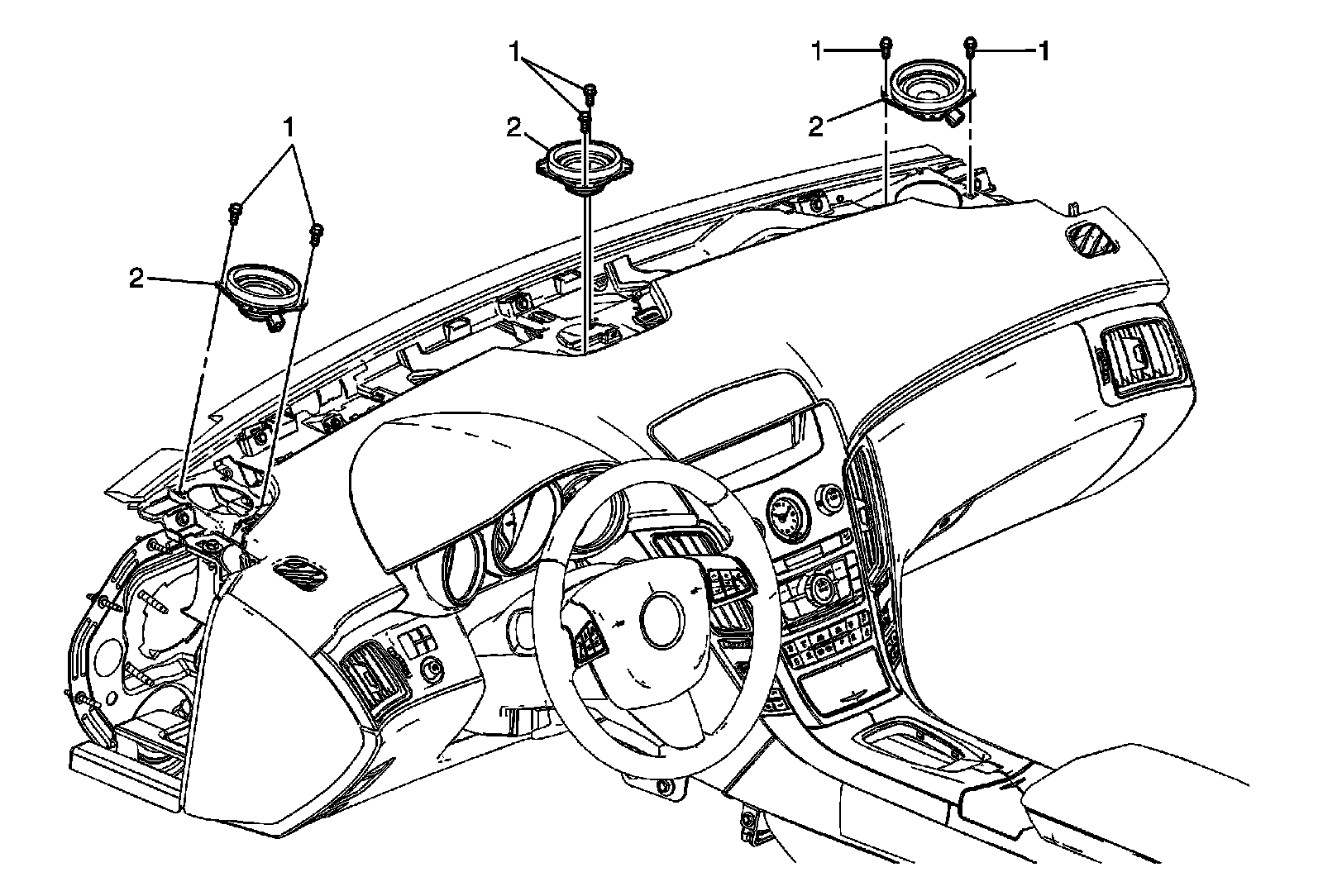 1
2
1
2
1
1
2