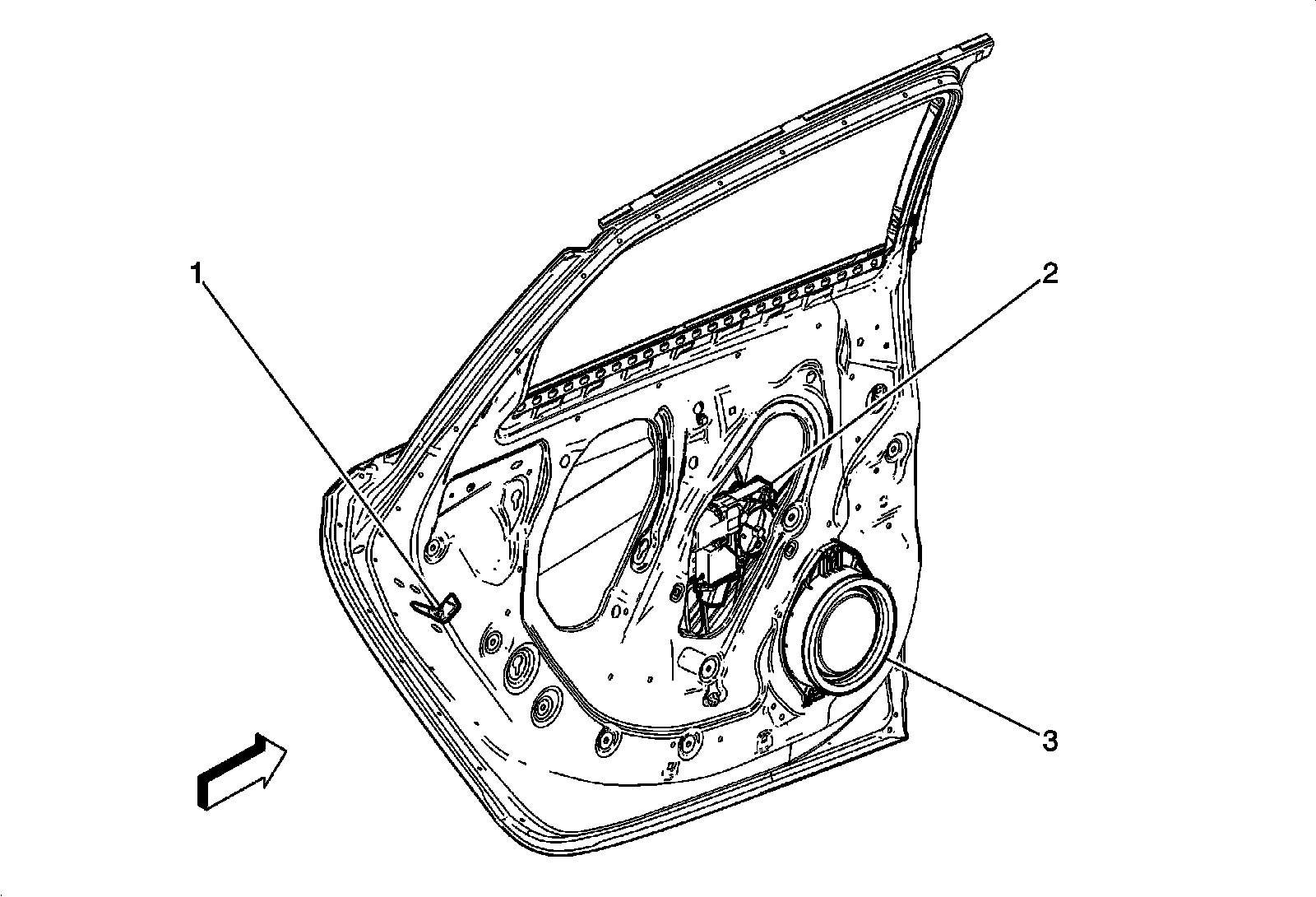 1
2
3