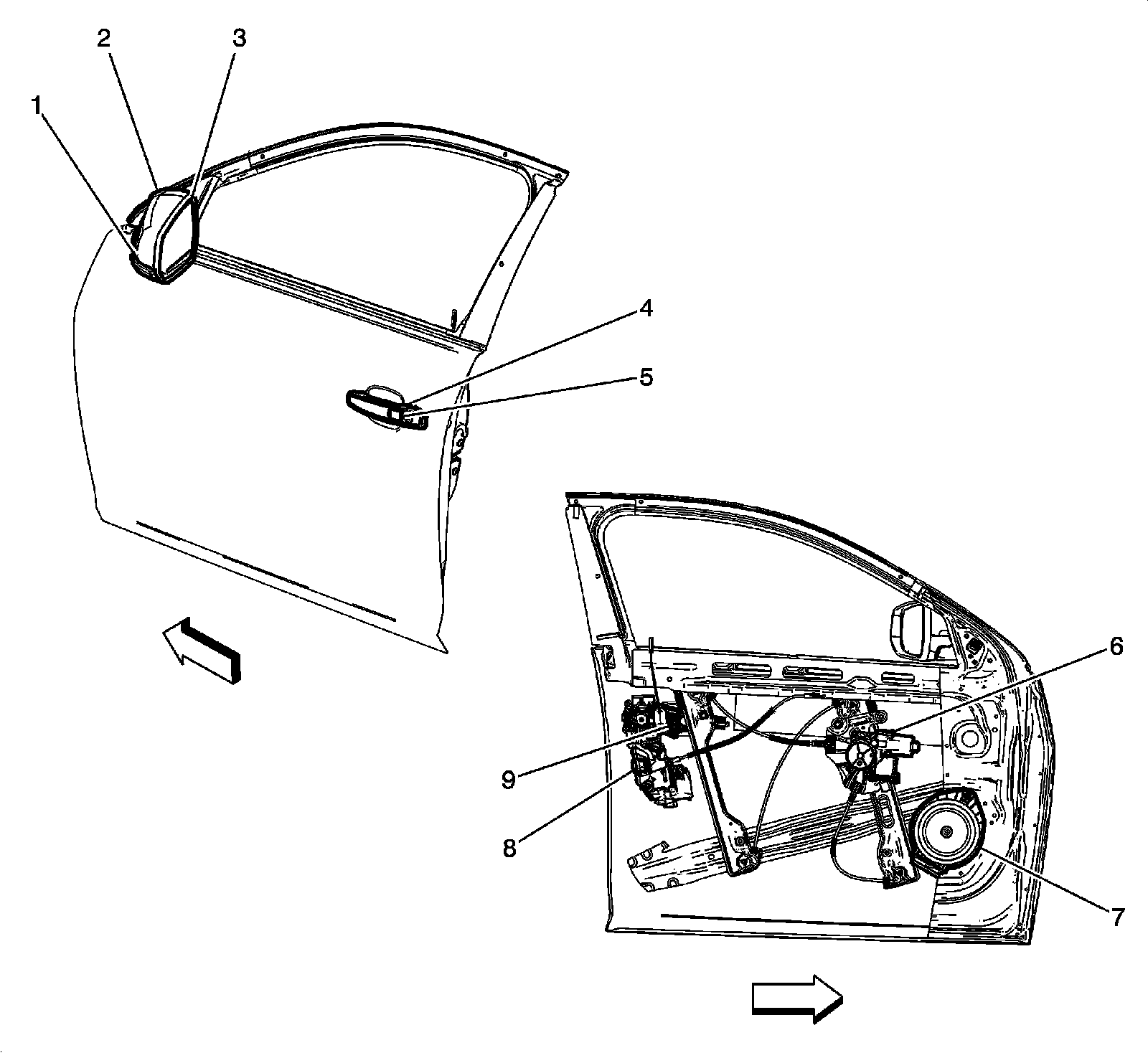 2
3
1
4
5
6
9
8
7