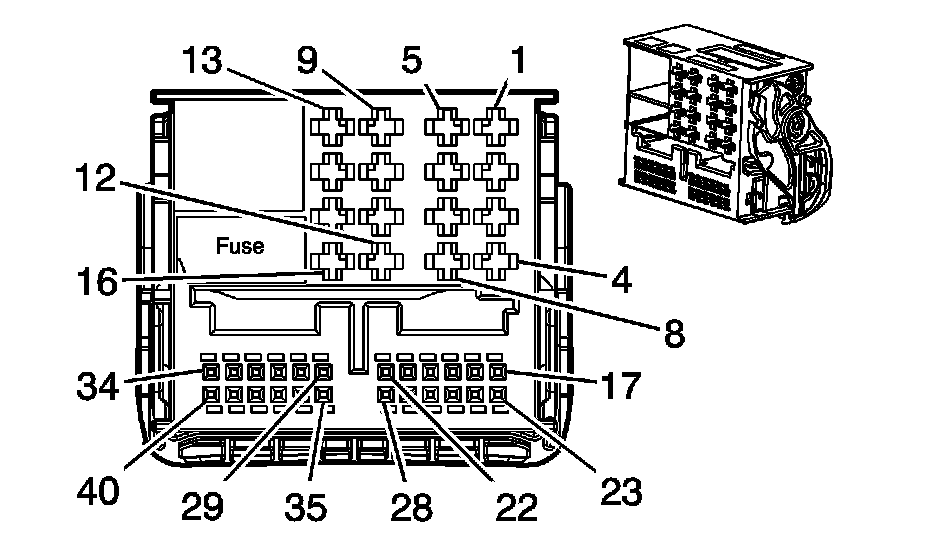 13
9
5
1
12
Fuse
16
4
8
34
17
40
29
35
28
22
23