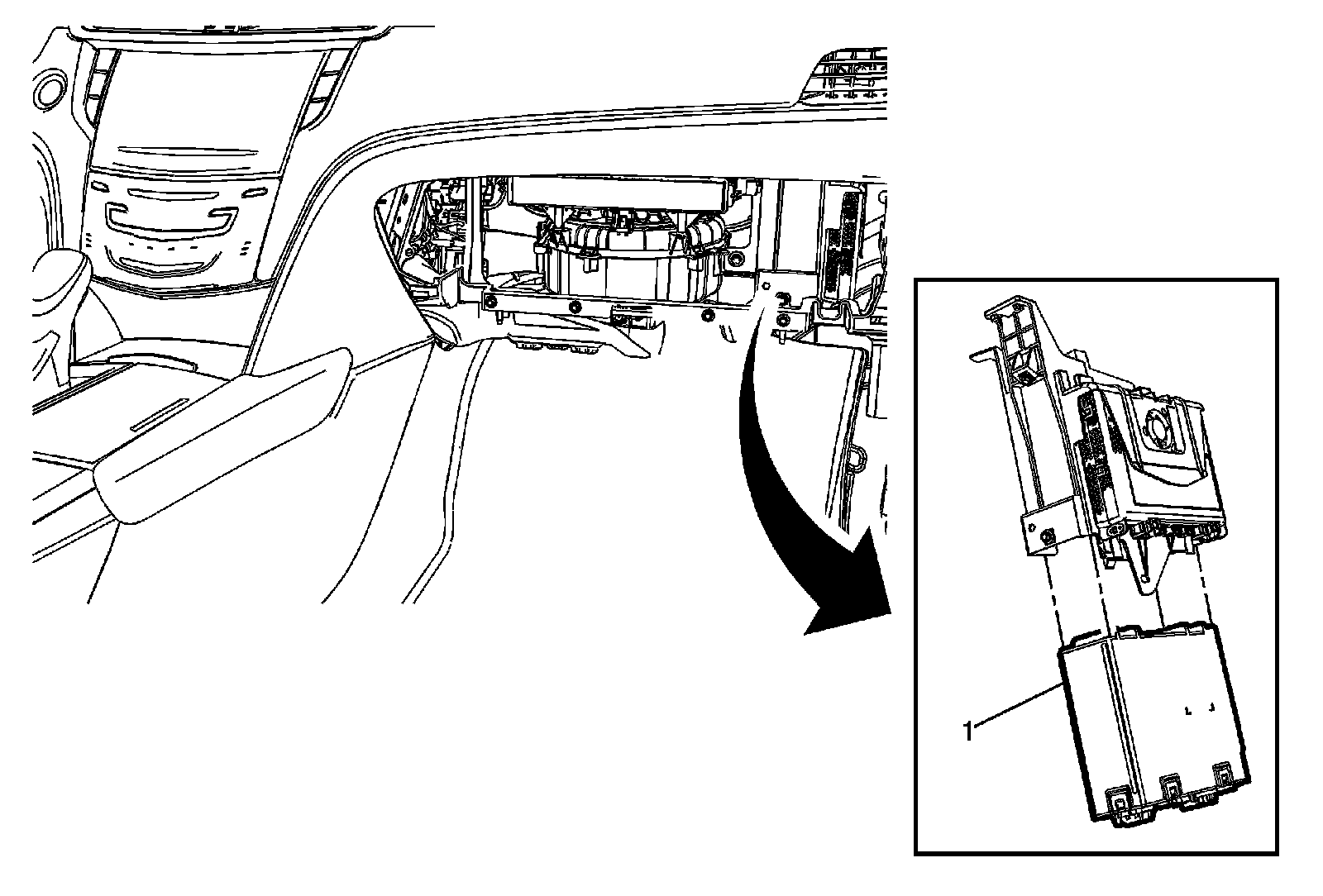 1