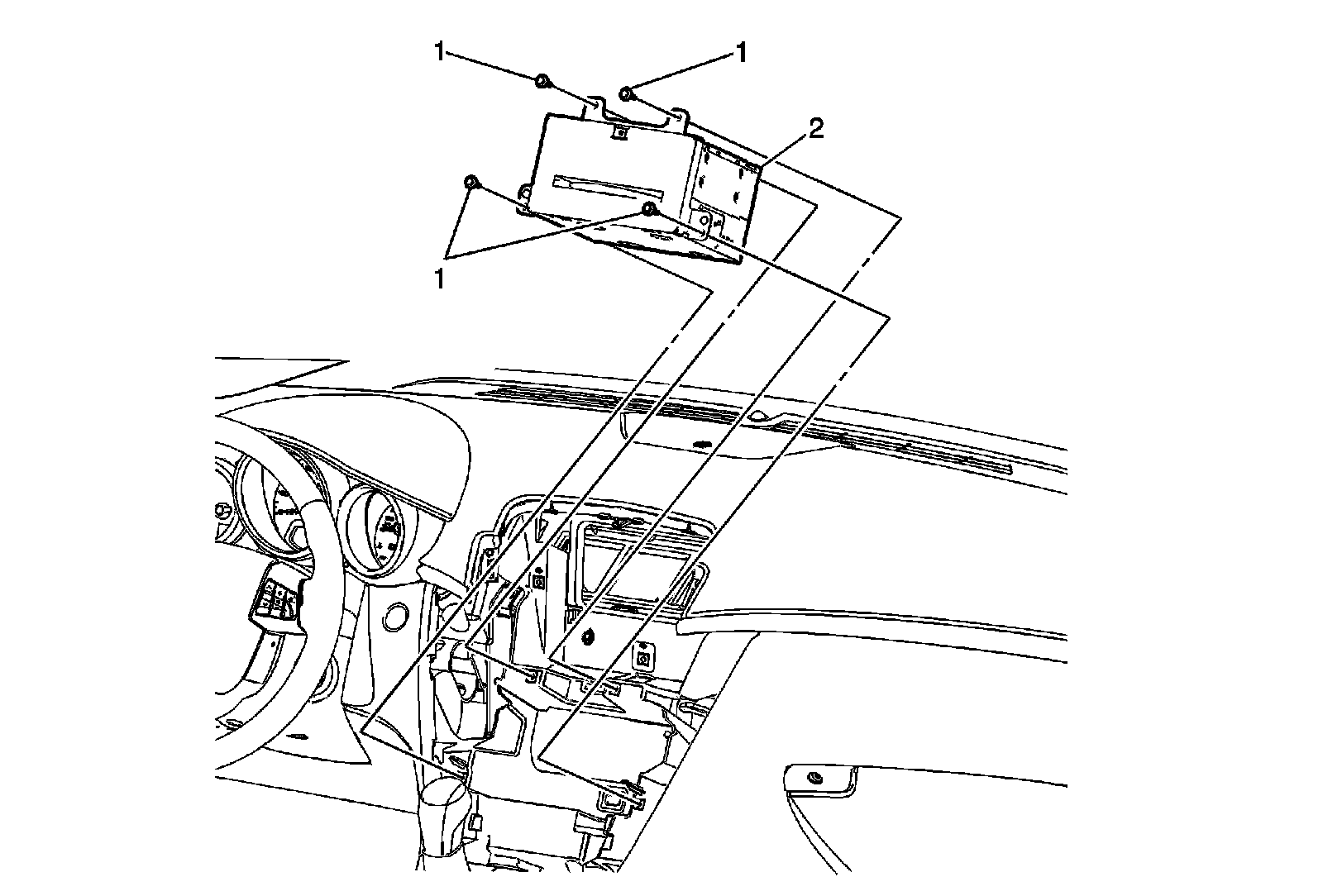 1
1
2
1