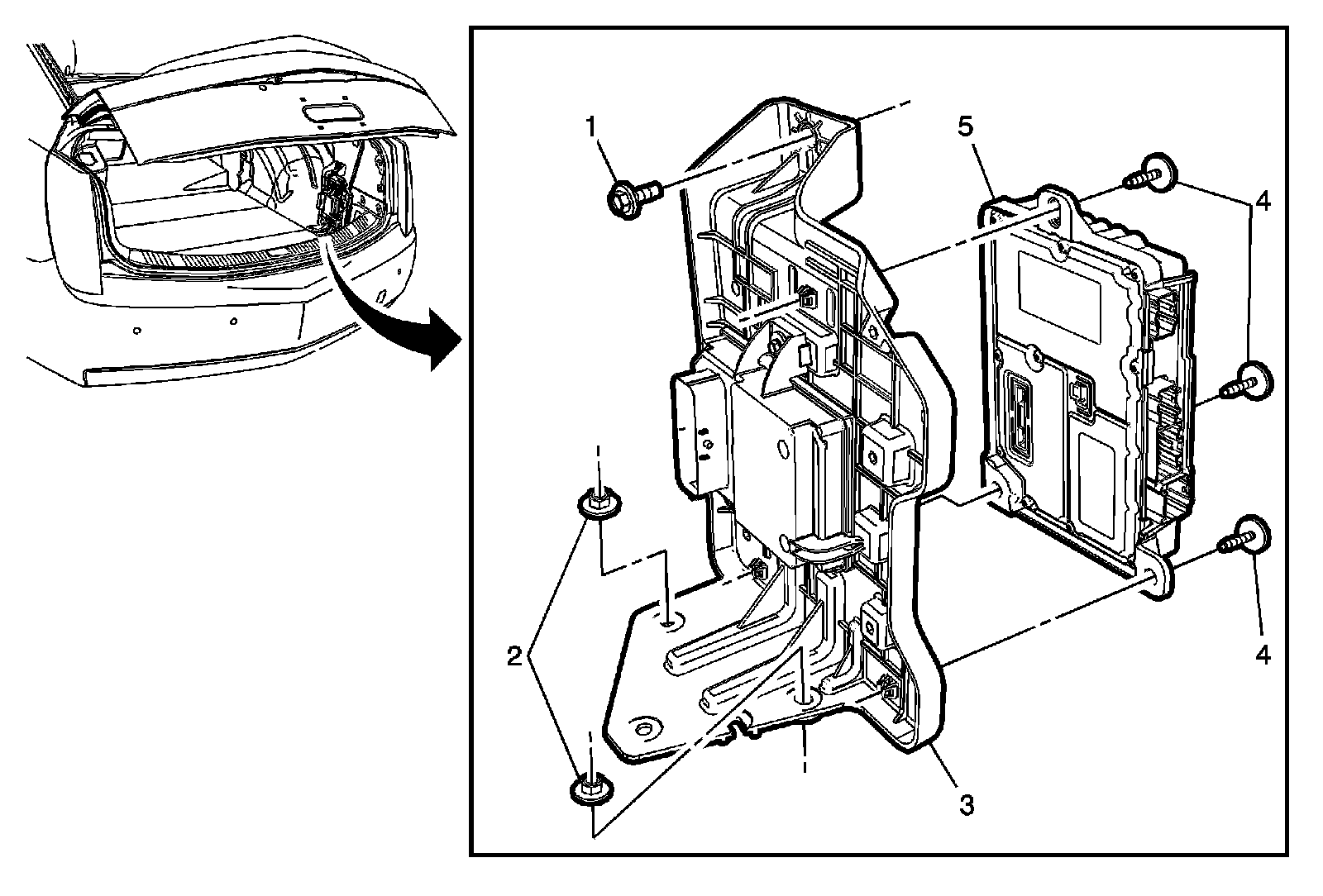 1
5
4
2
4
3