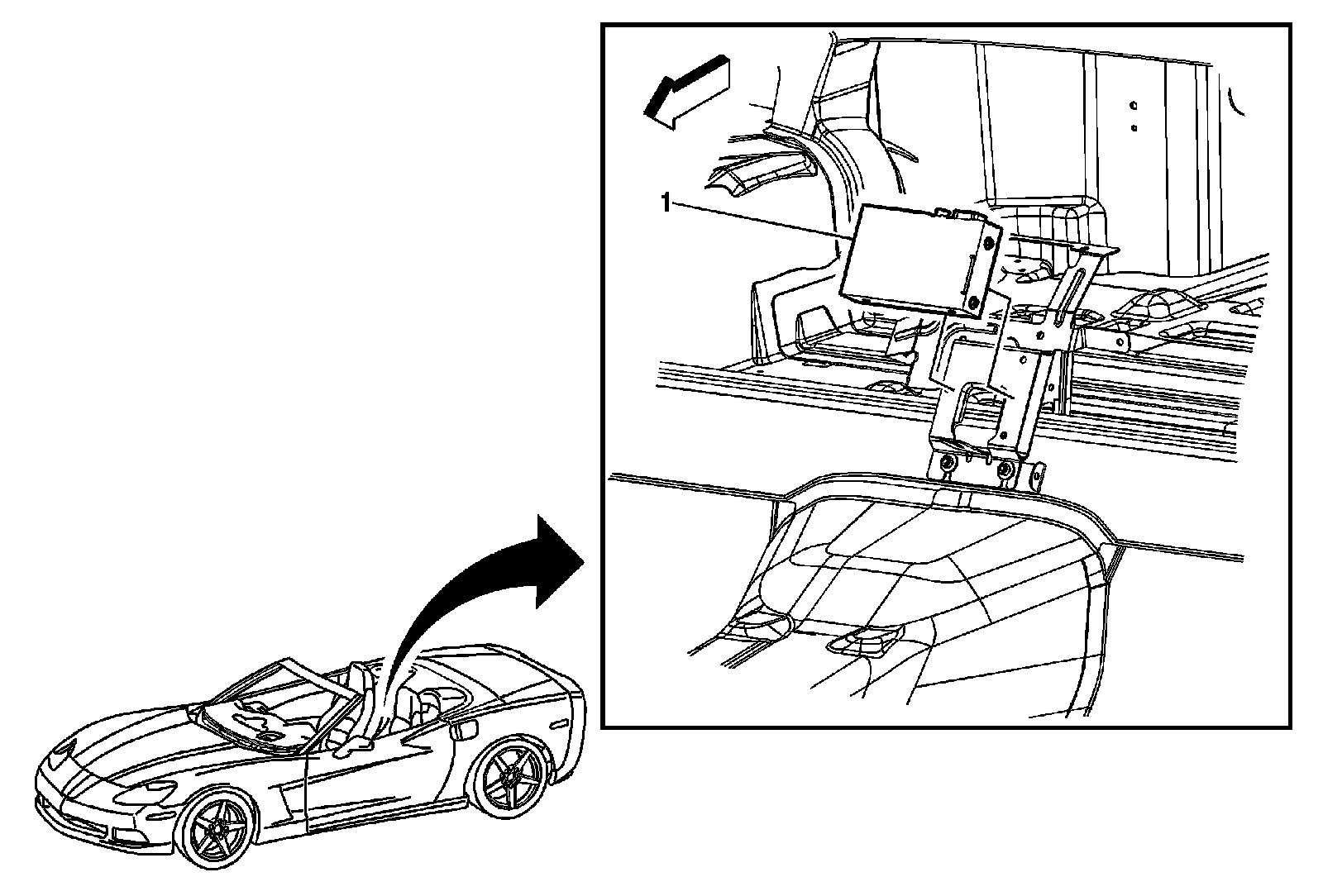 1