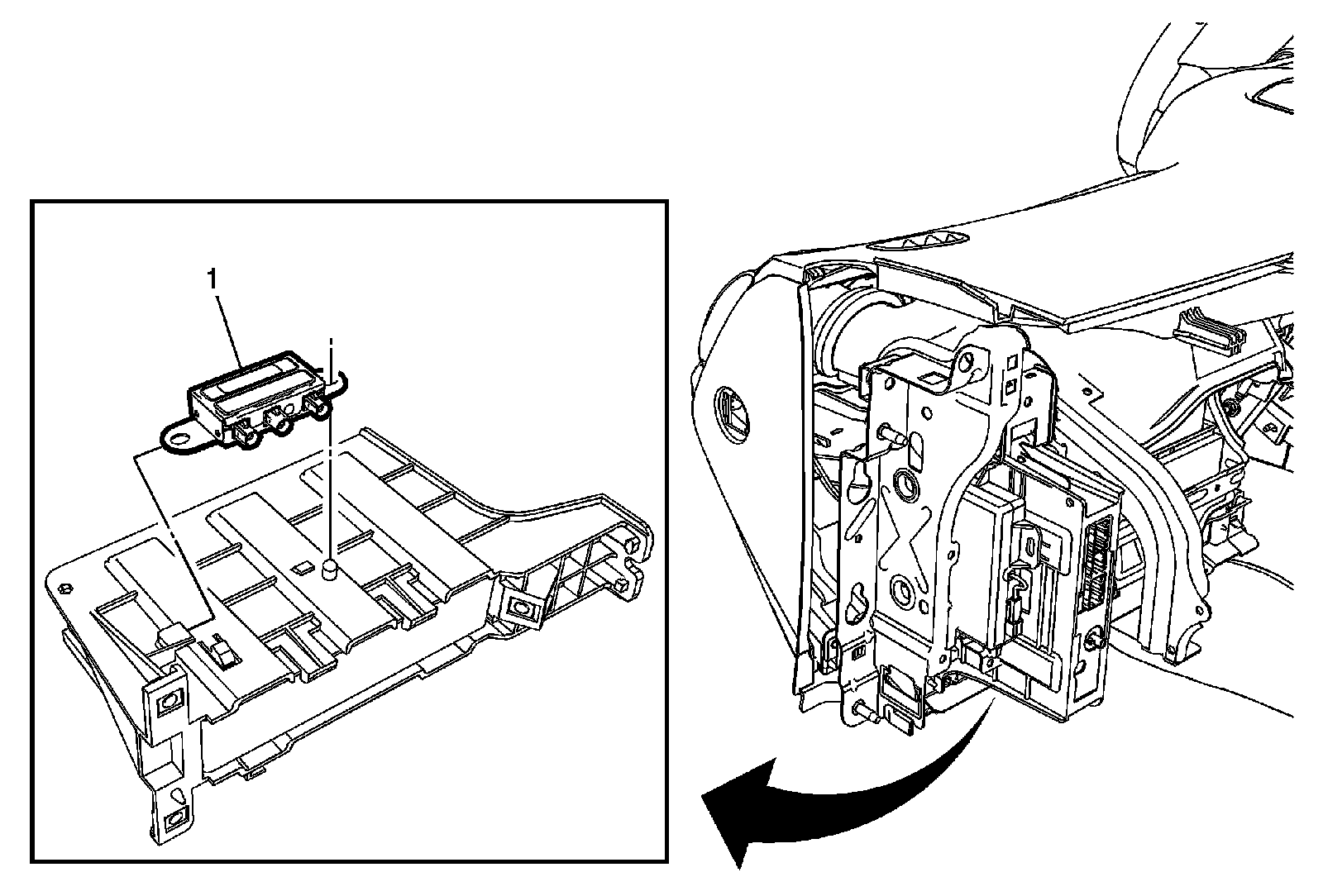 1