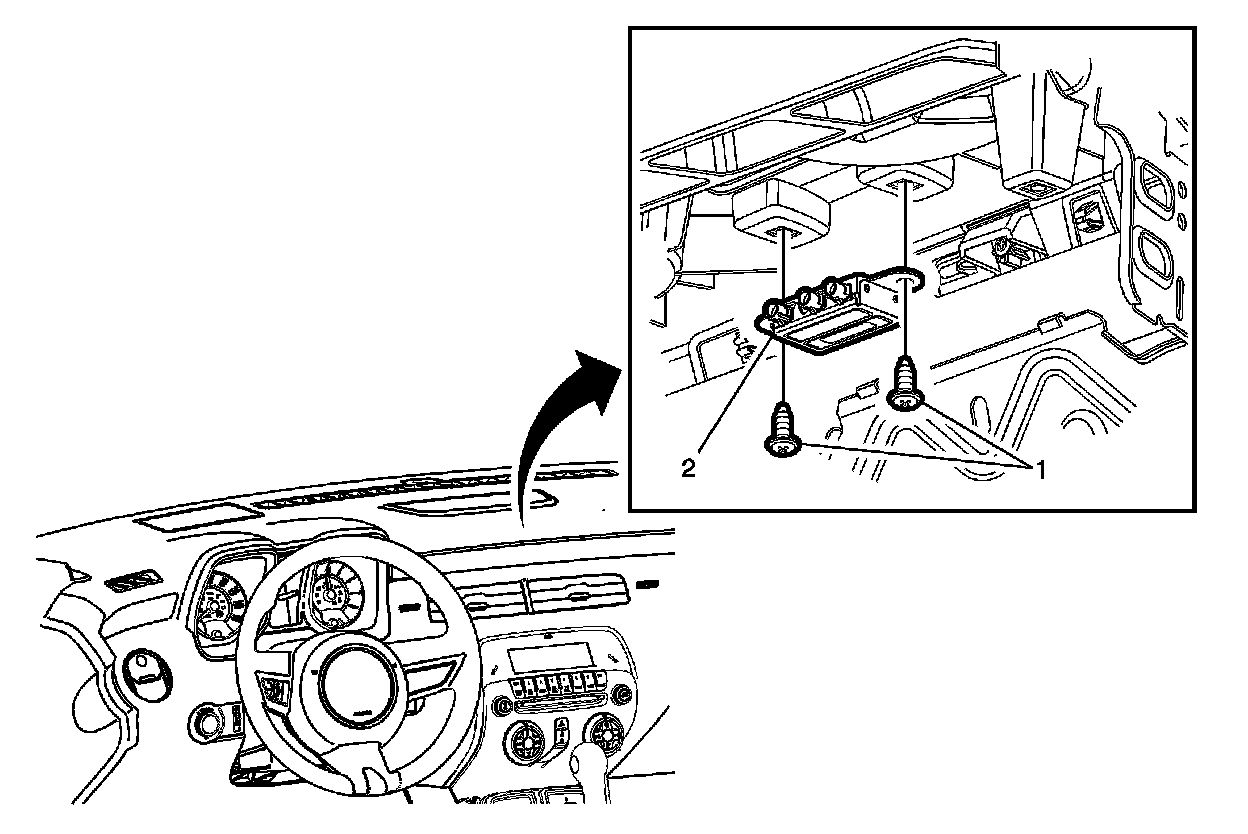 2
1