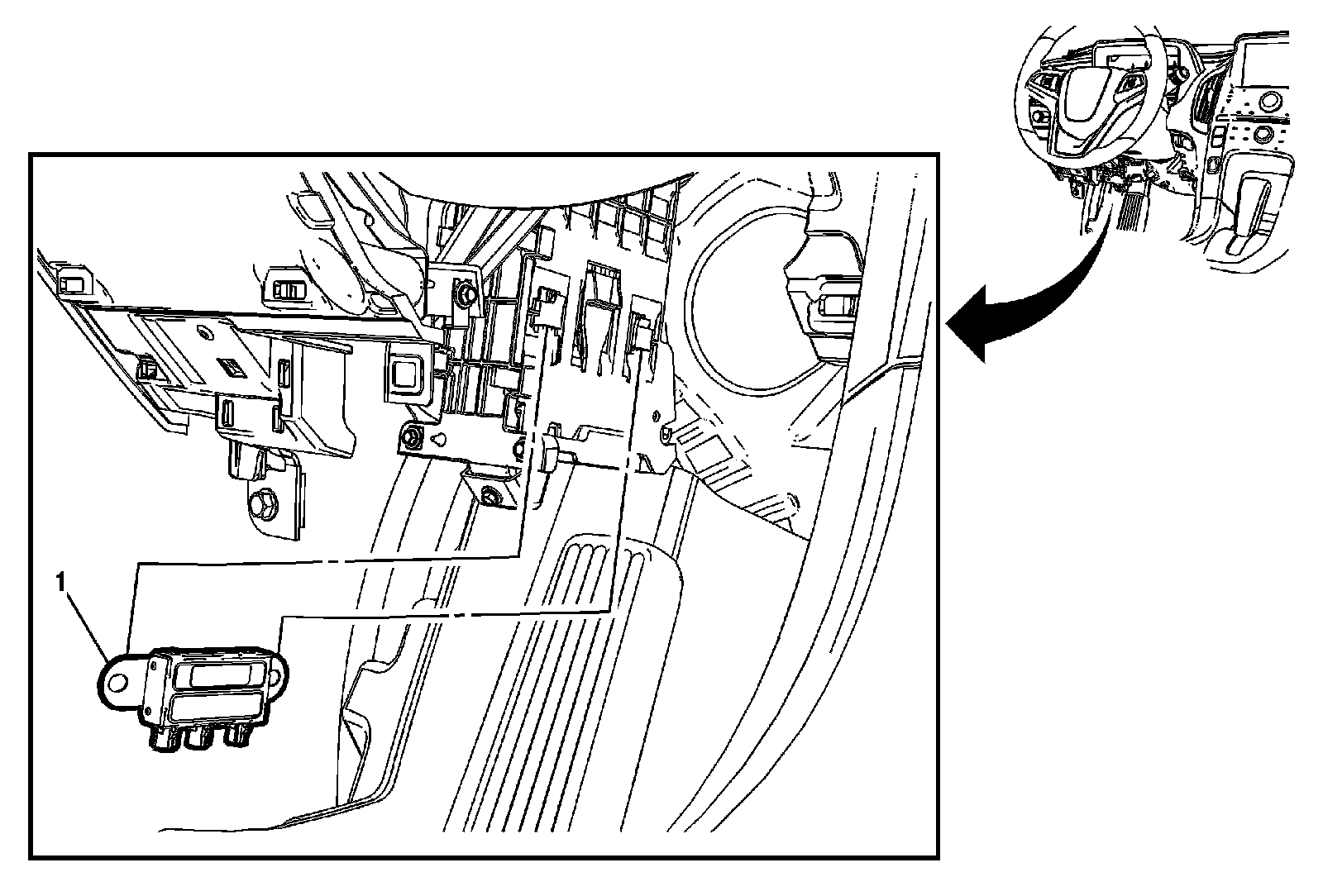 1