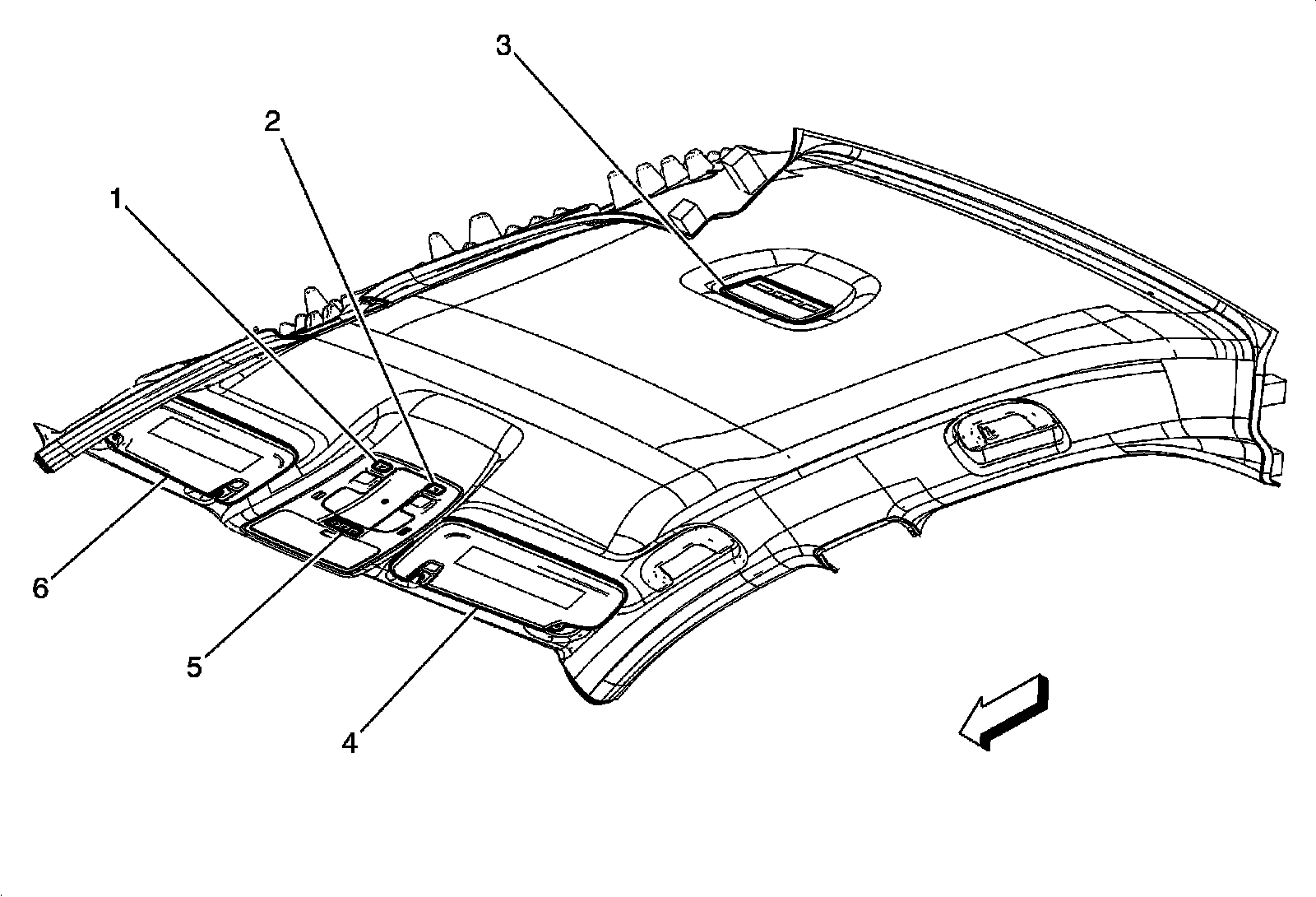 3
2
1
6
5
4