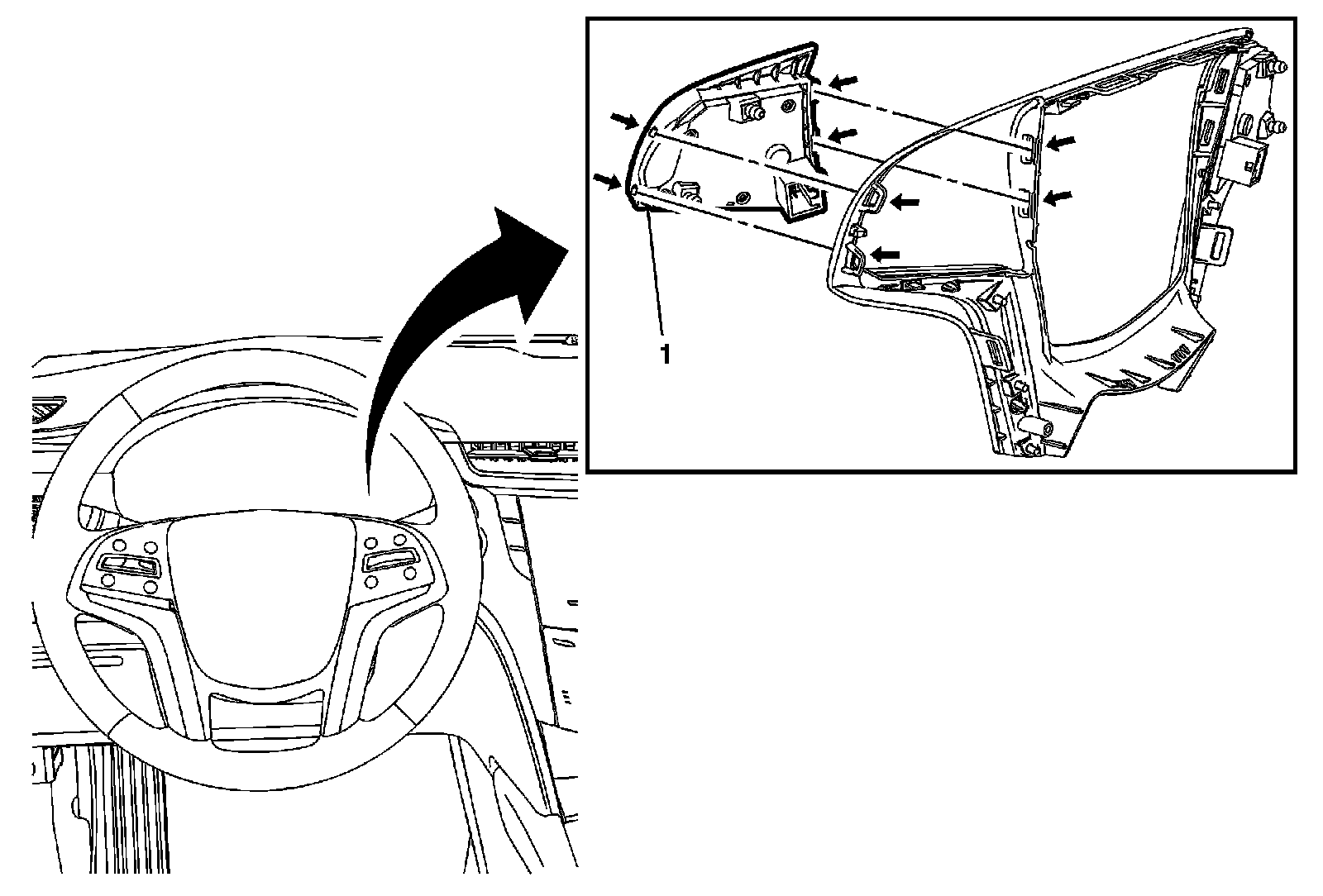 1