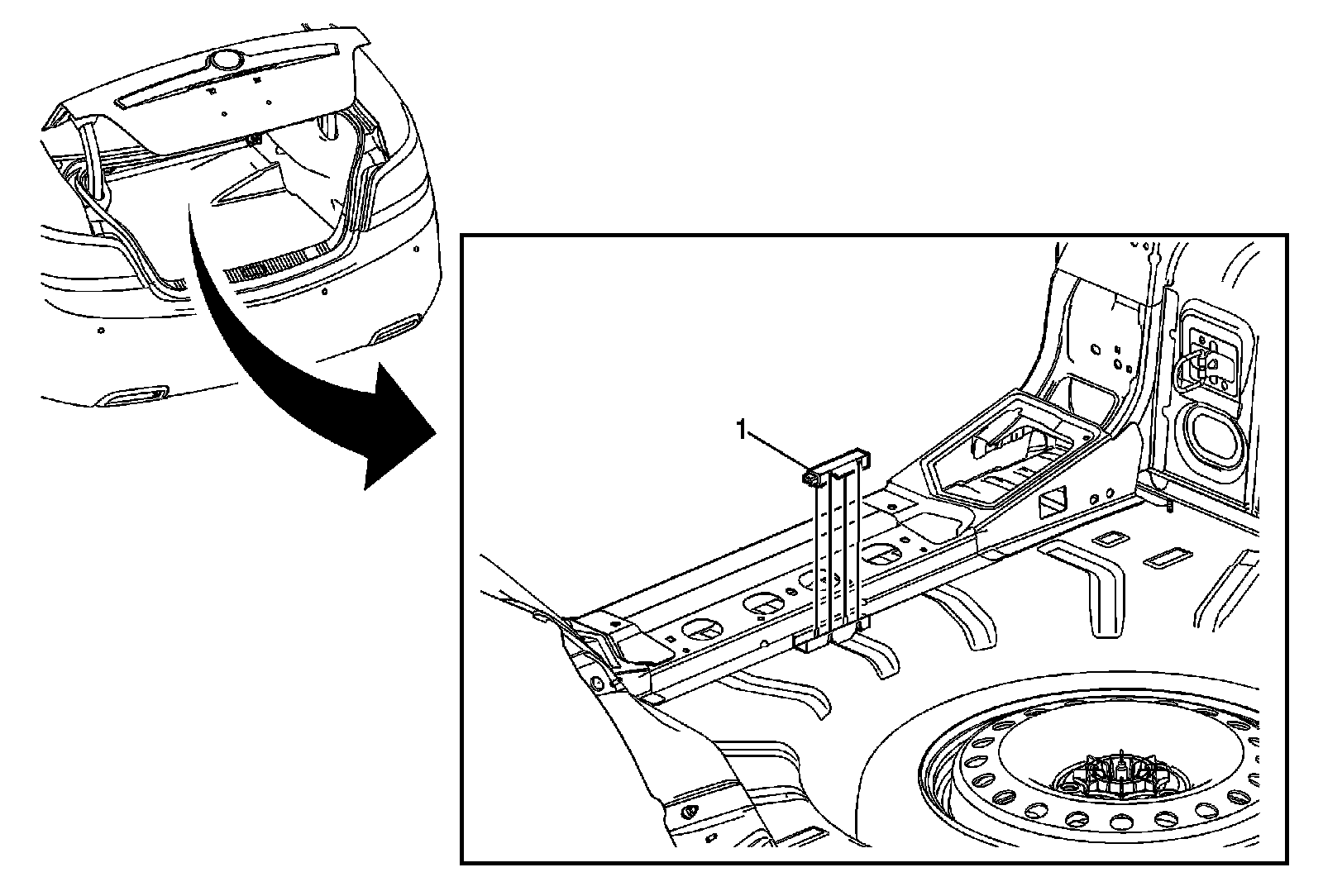 1