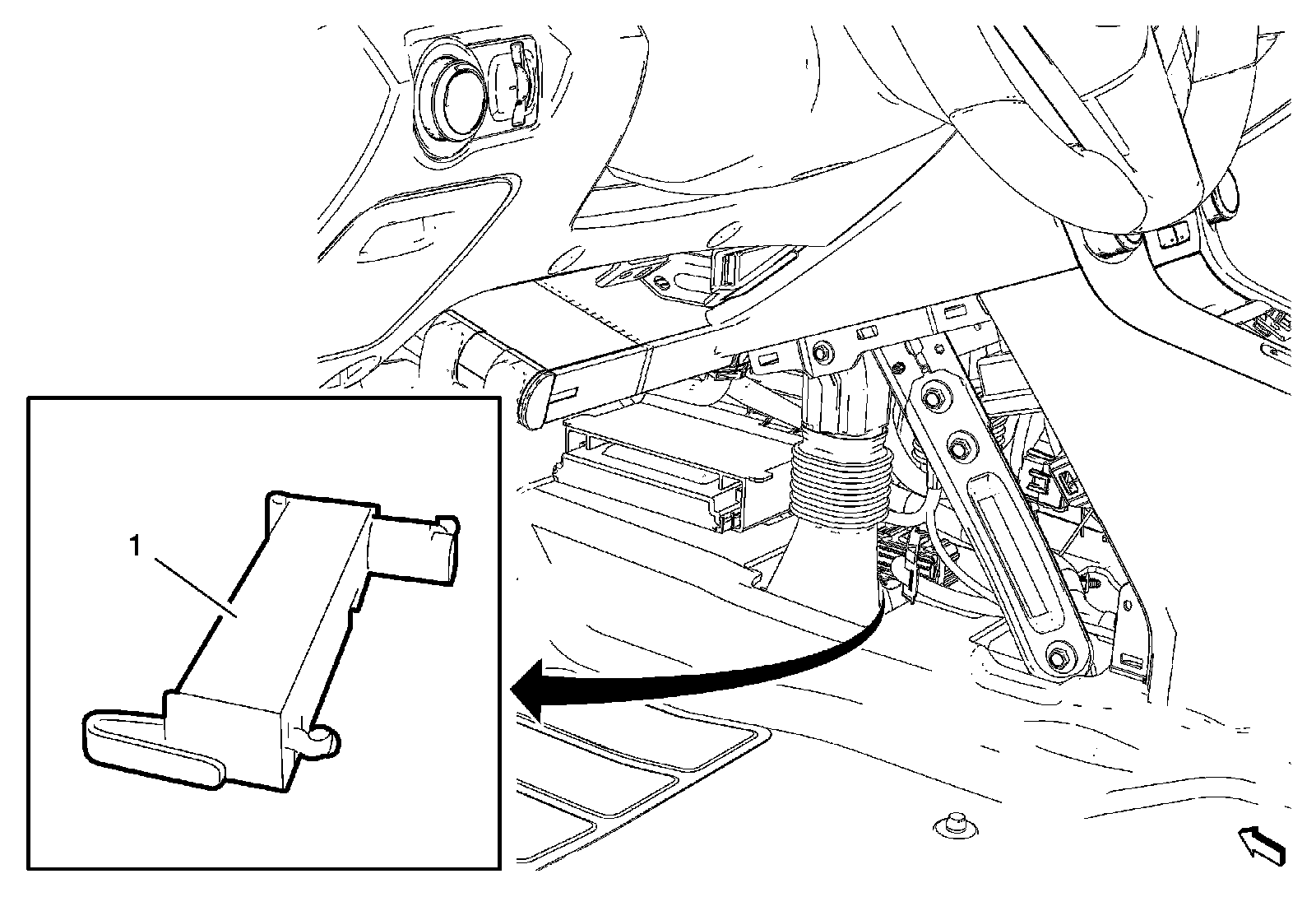 1