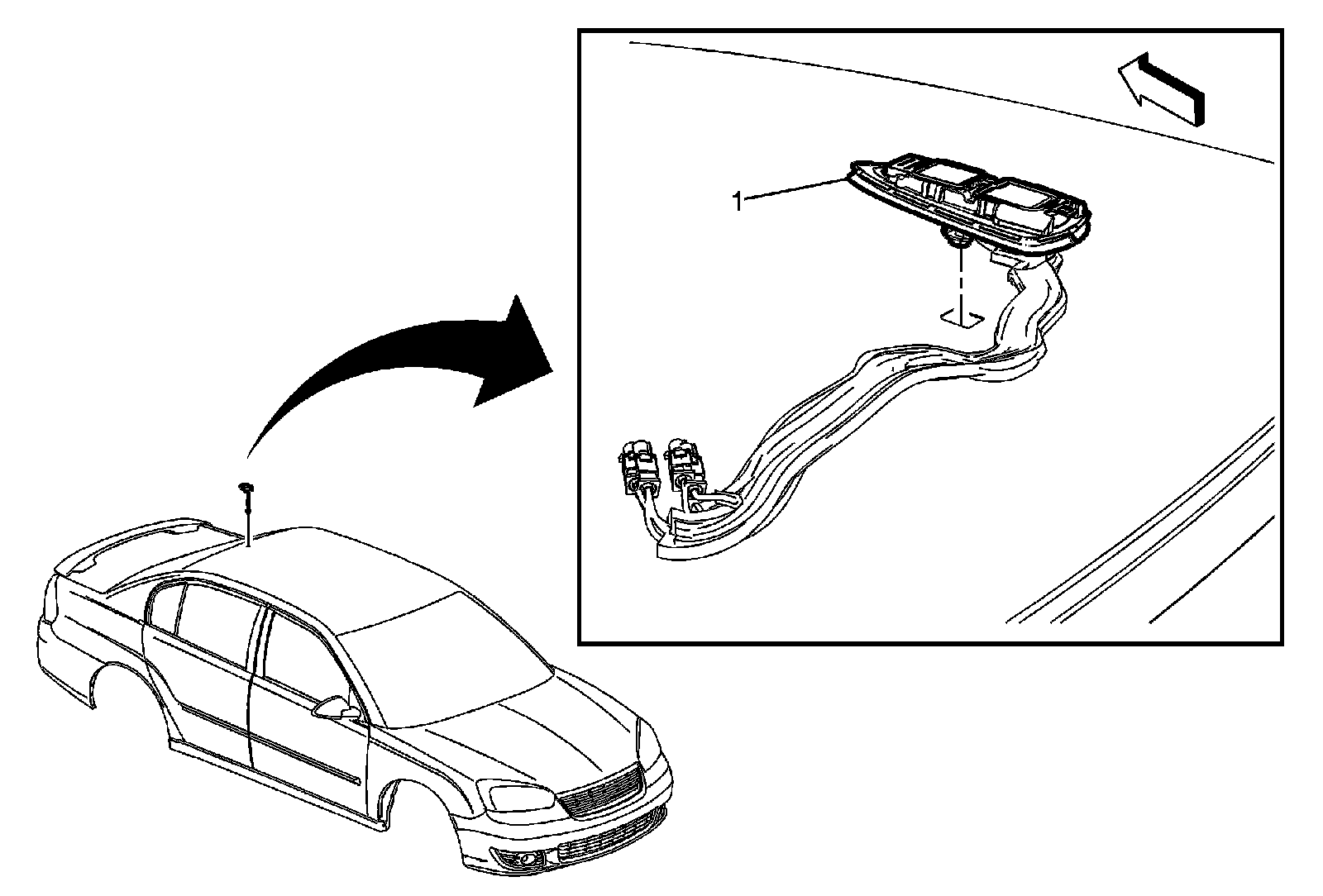 1