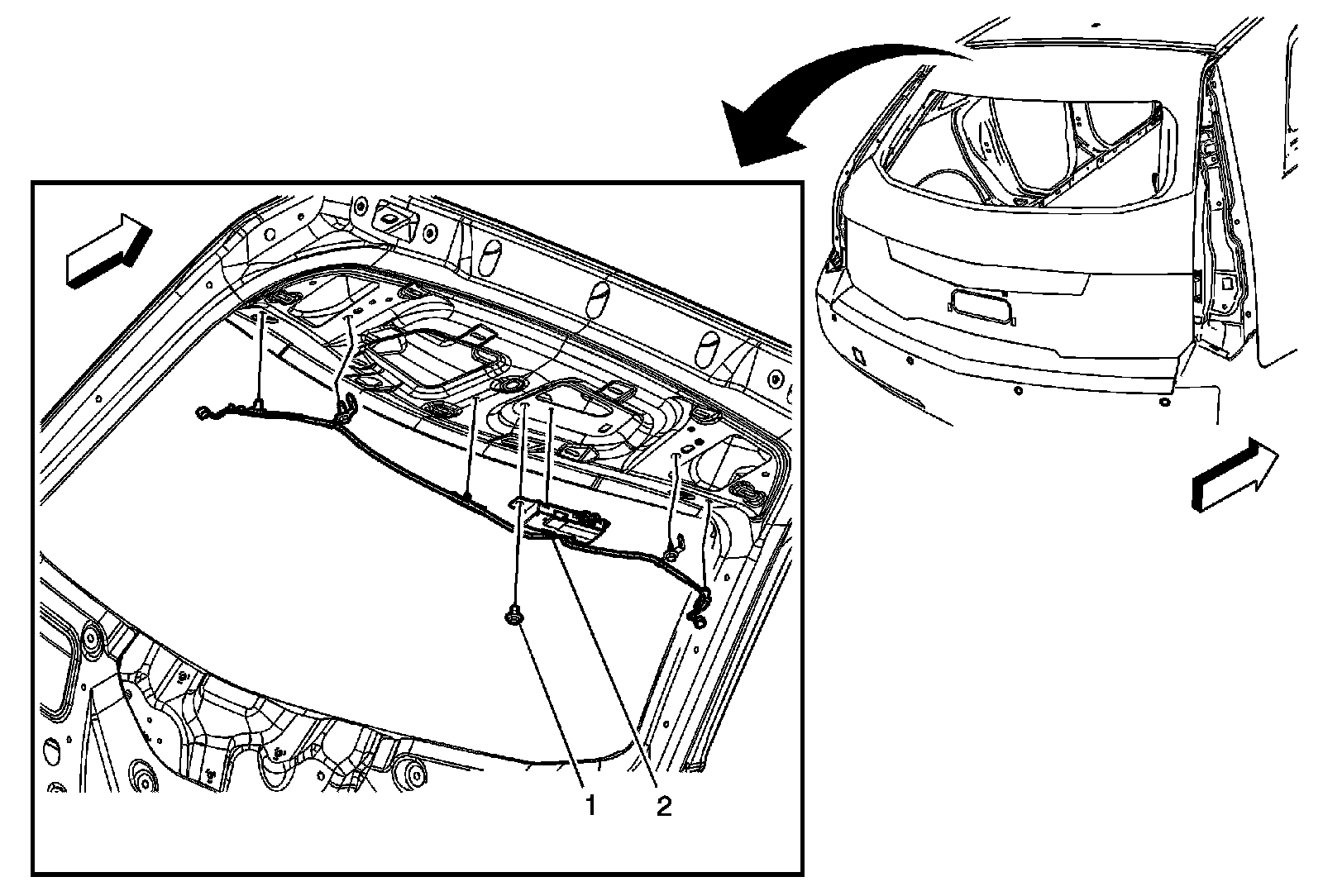 1
2