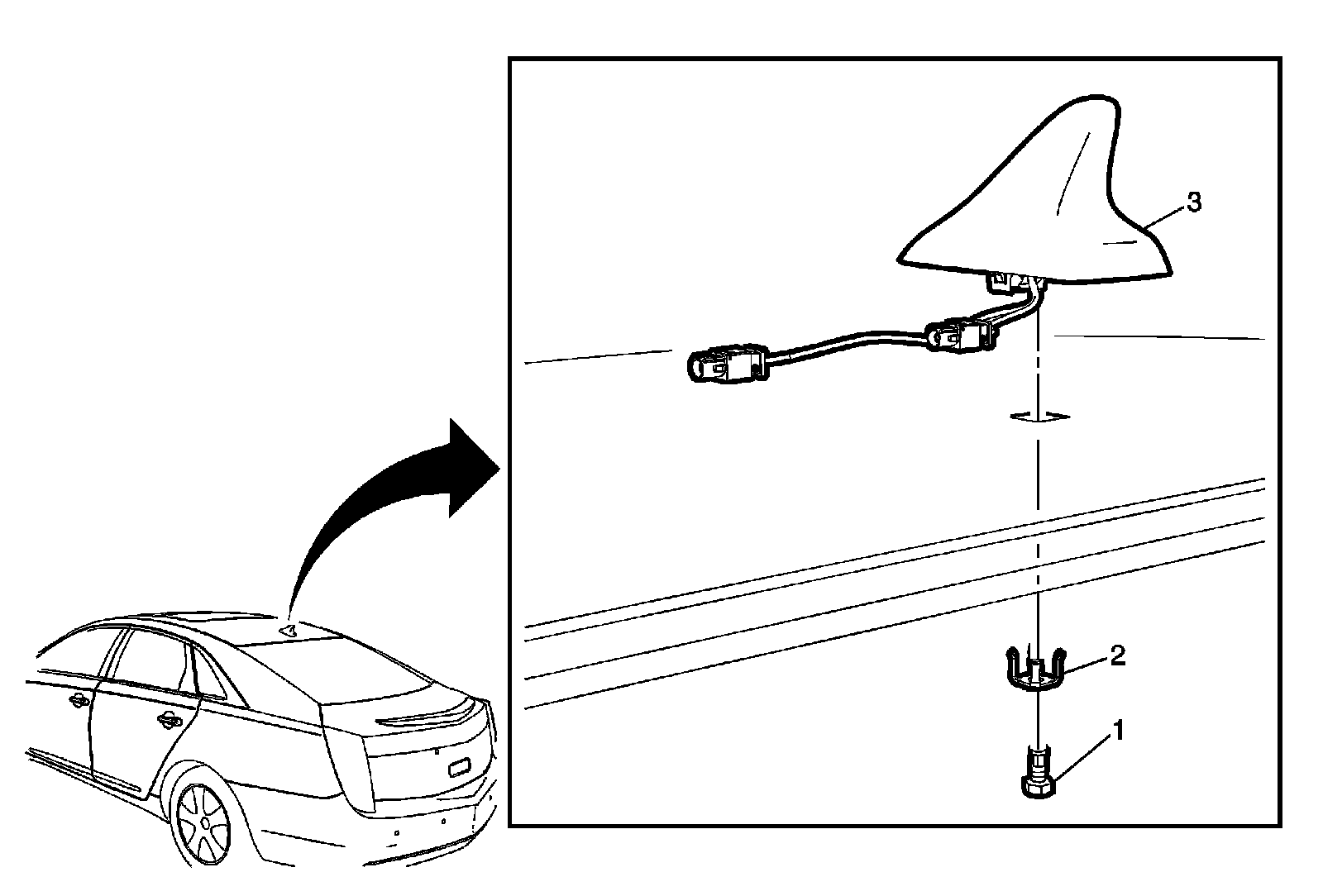 3
2
1