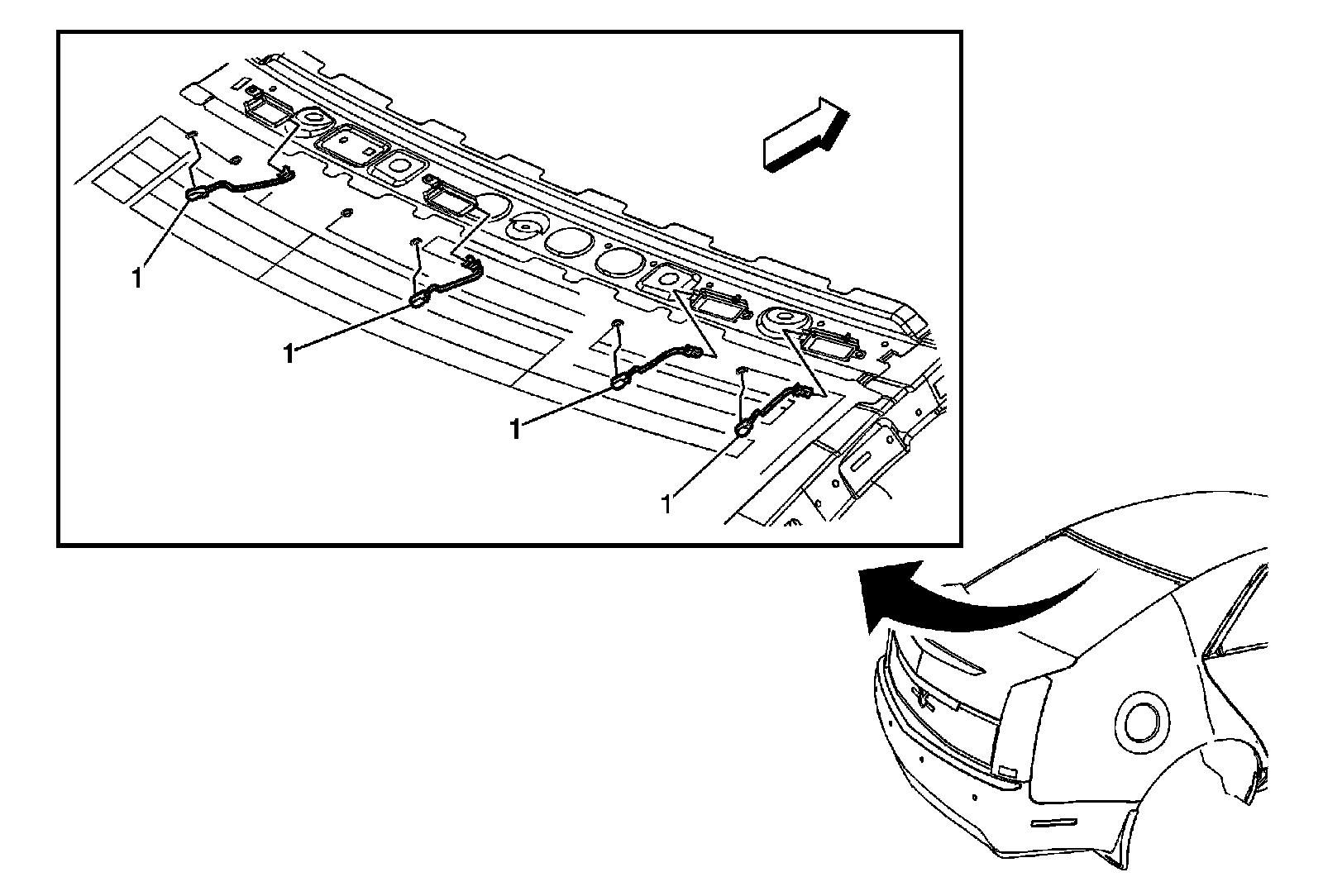 1
1
1
1