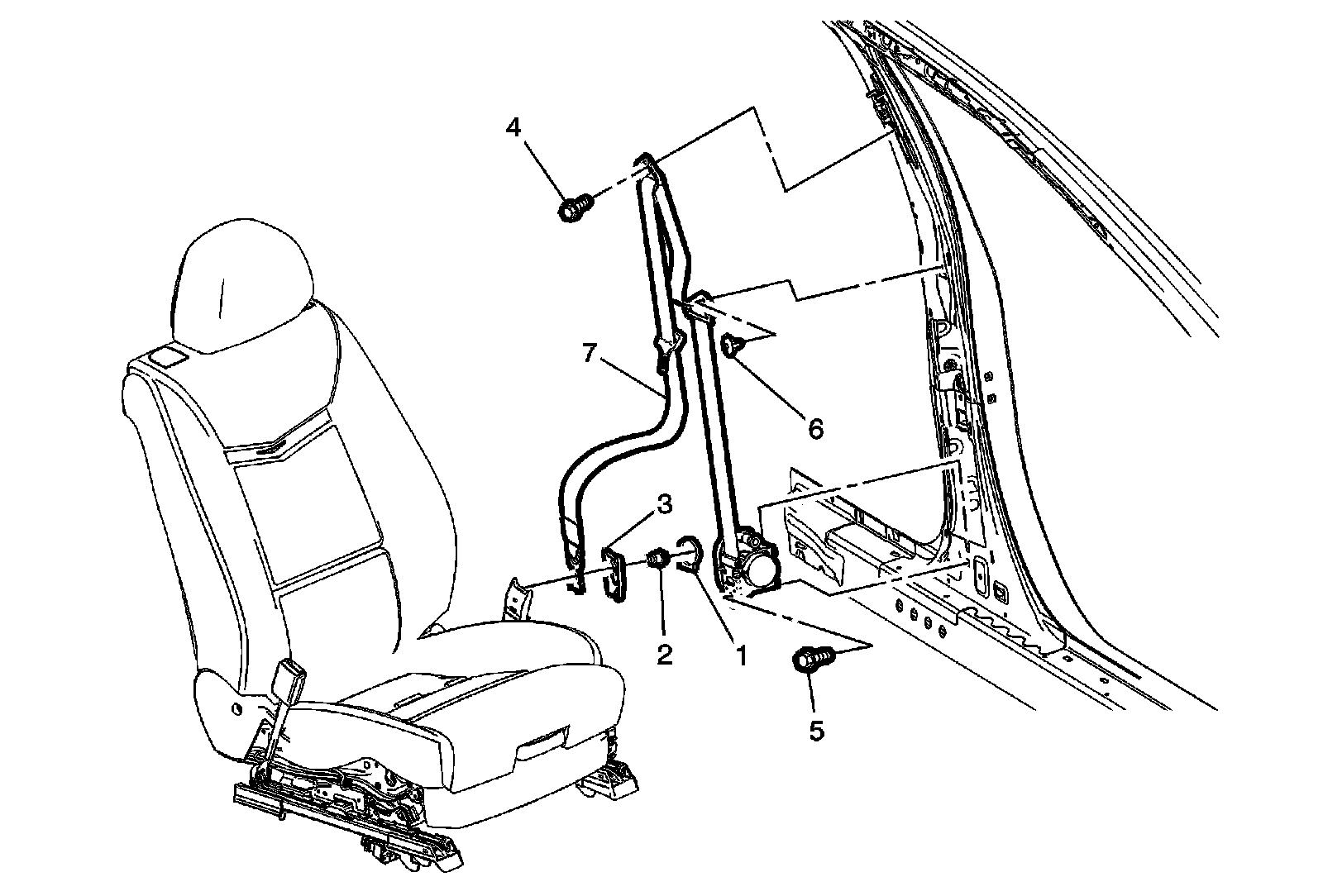 4
7
6
3
2
1
5