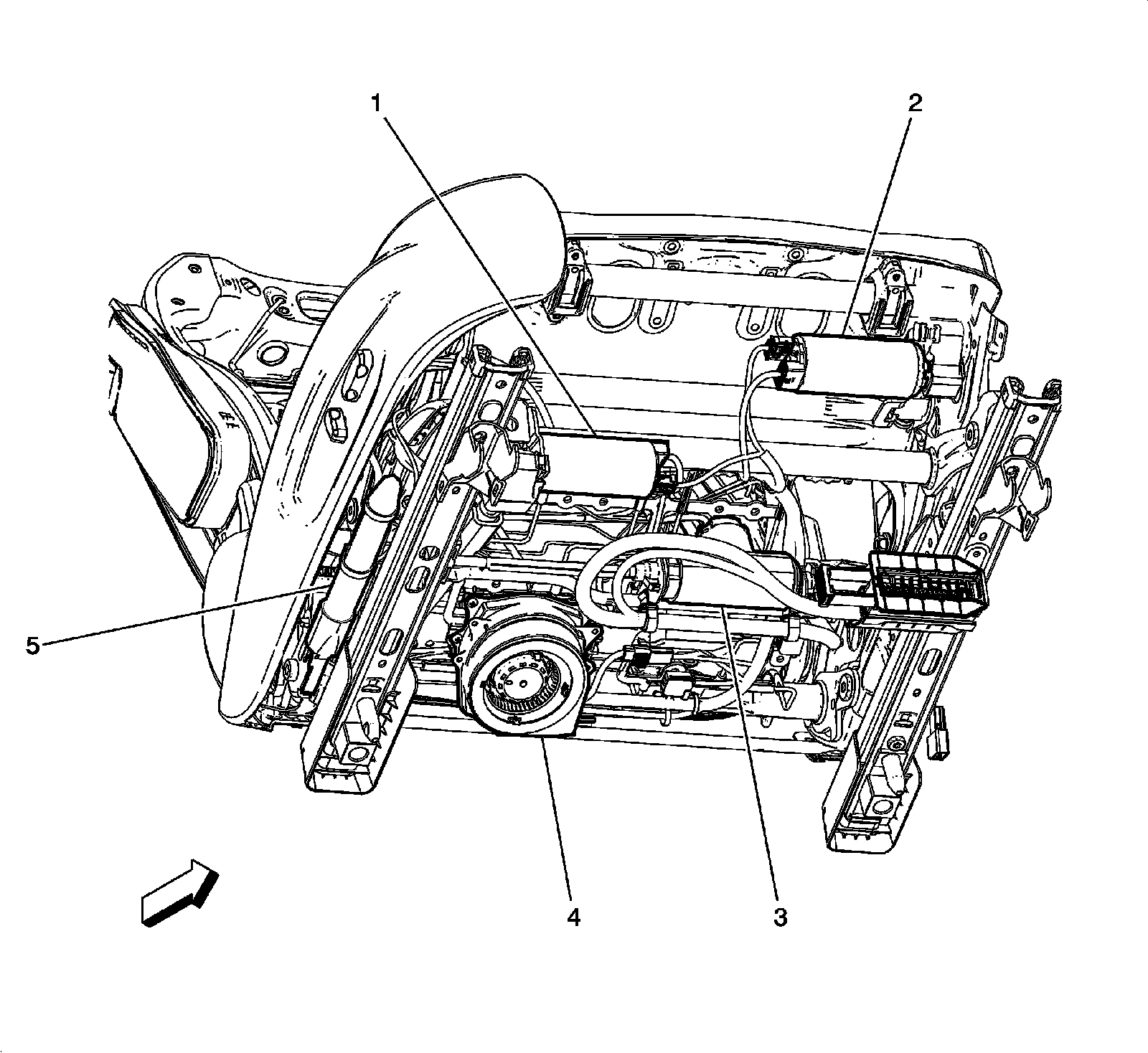 1
2
5
4
3