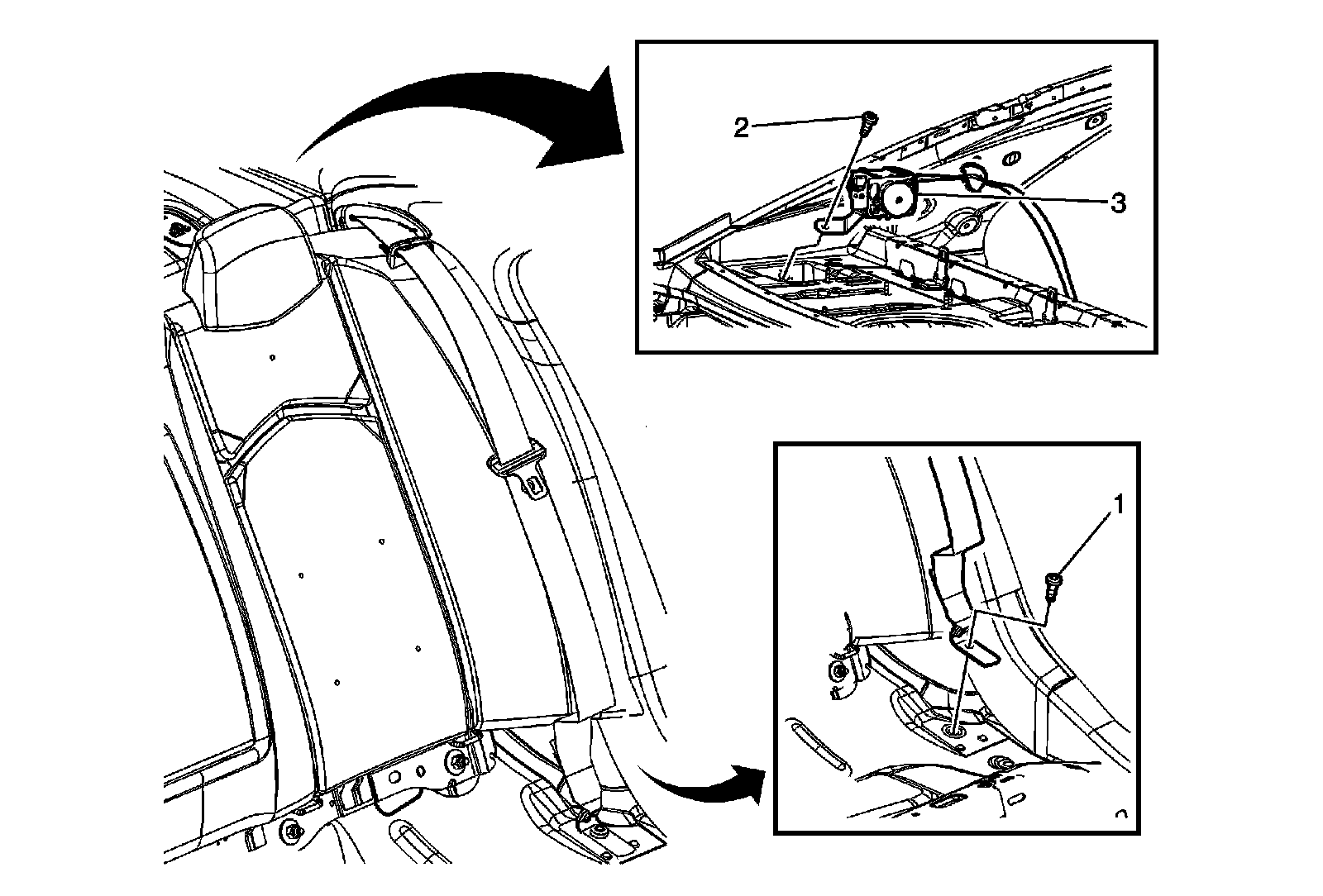 2
3
1