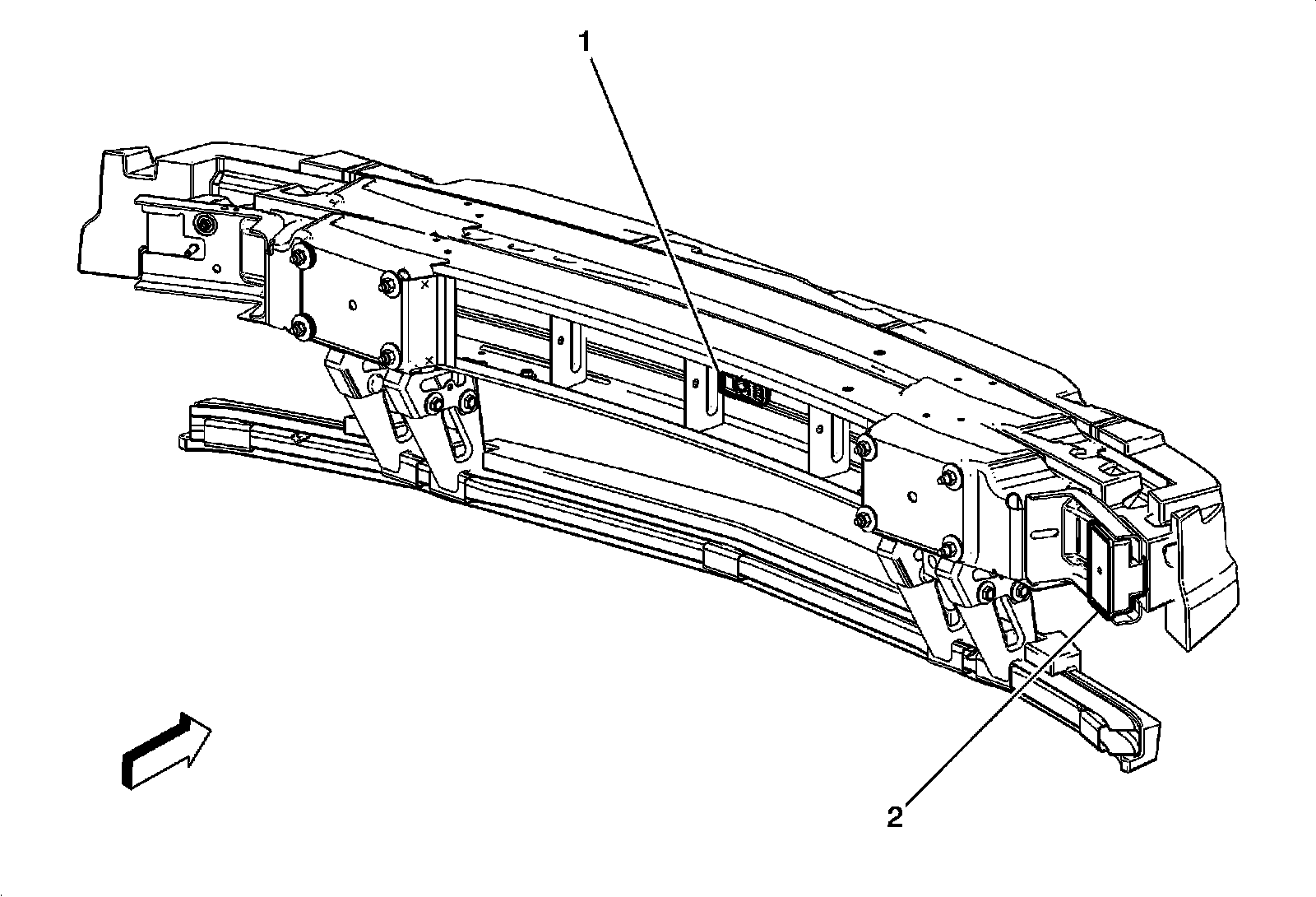 1

2