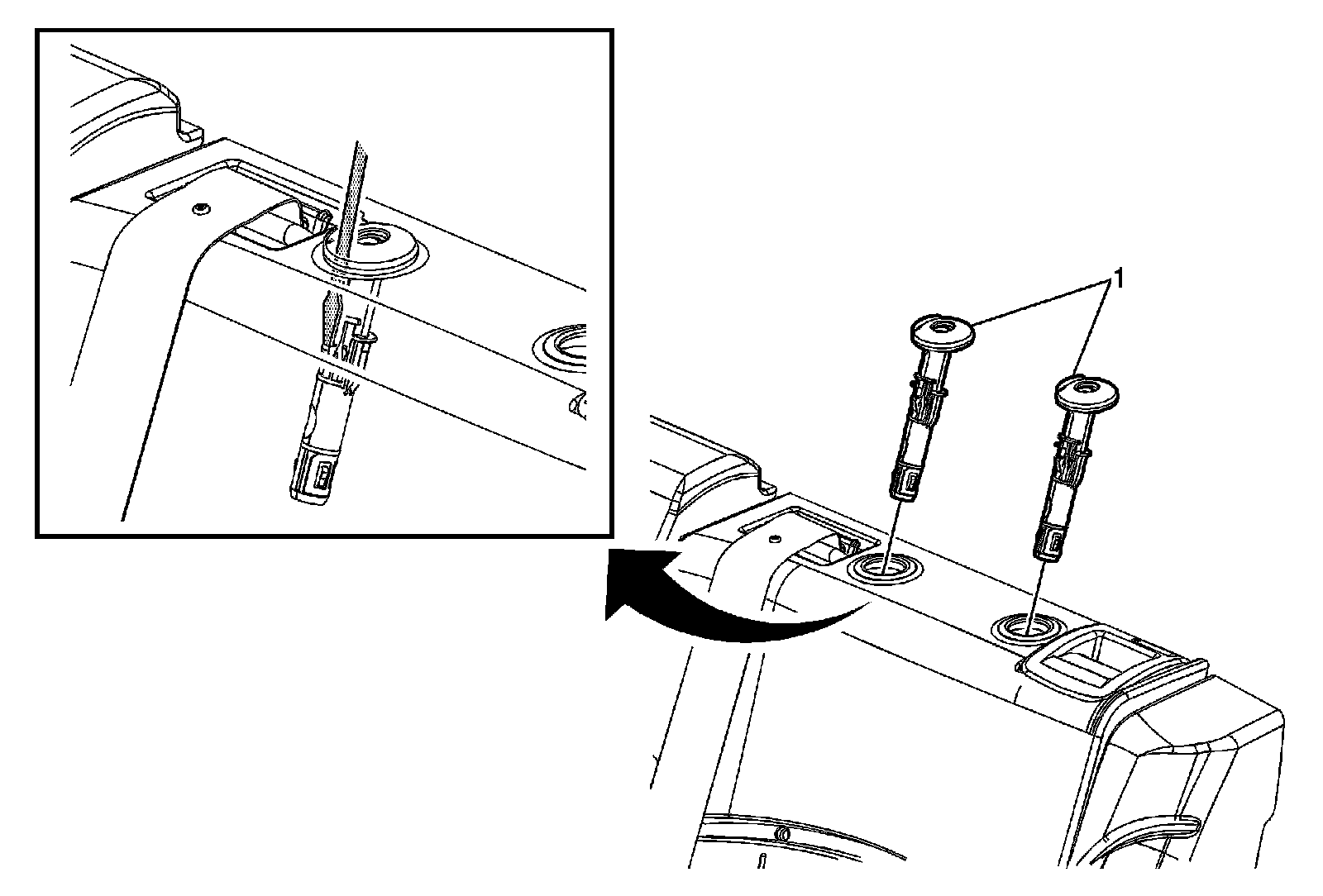 1