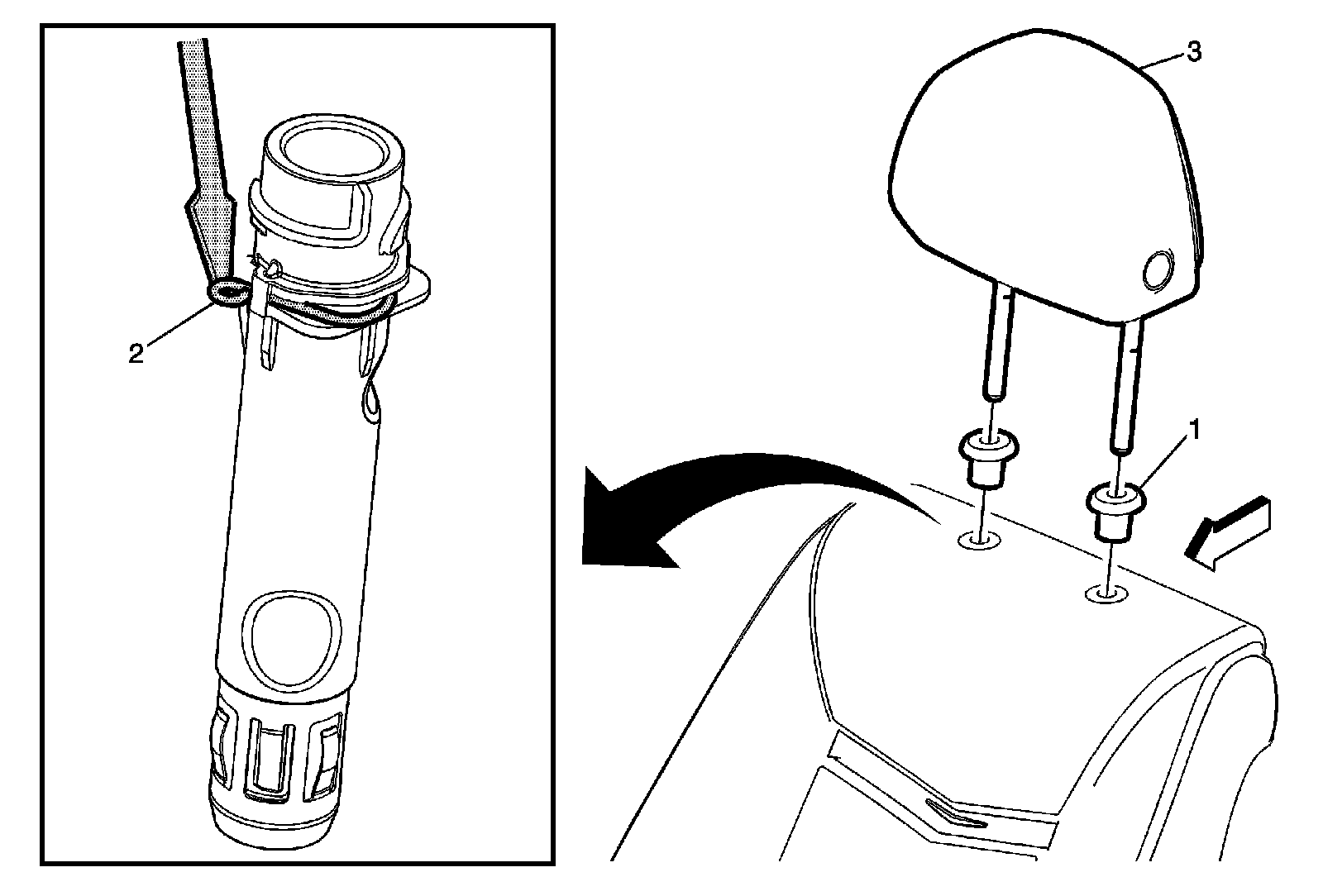 2
3
1