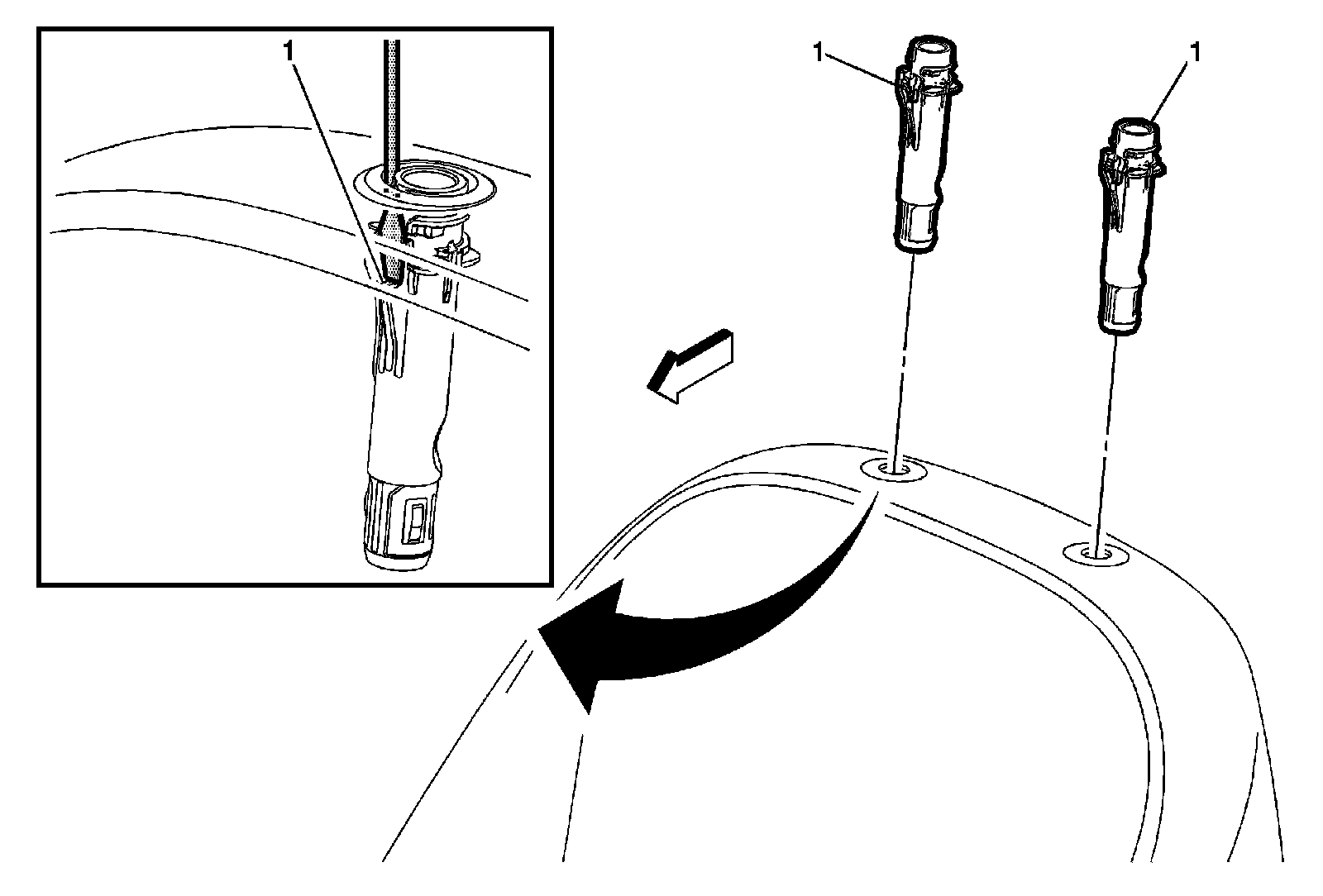 1

1

1