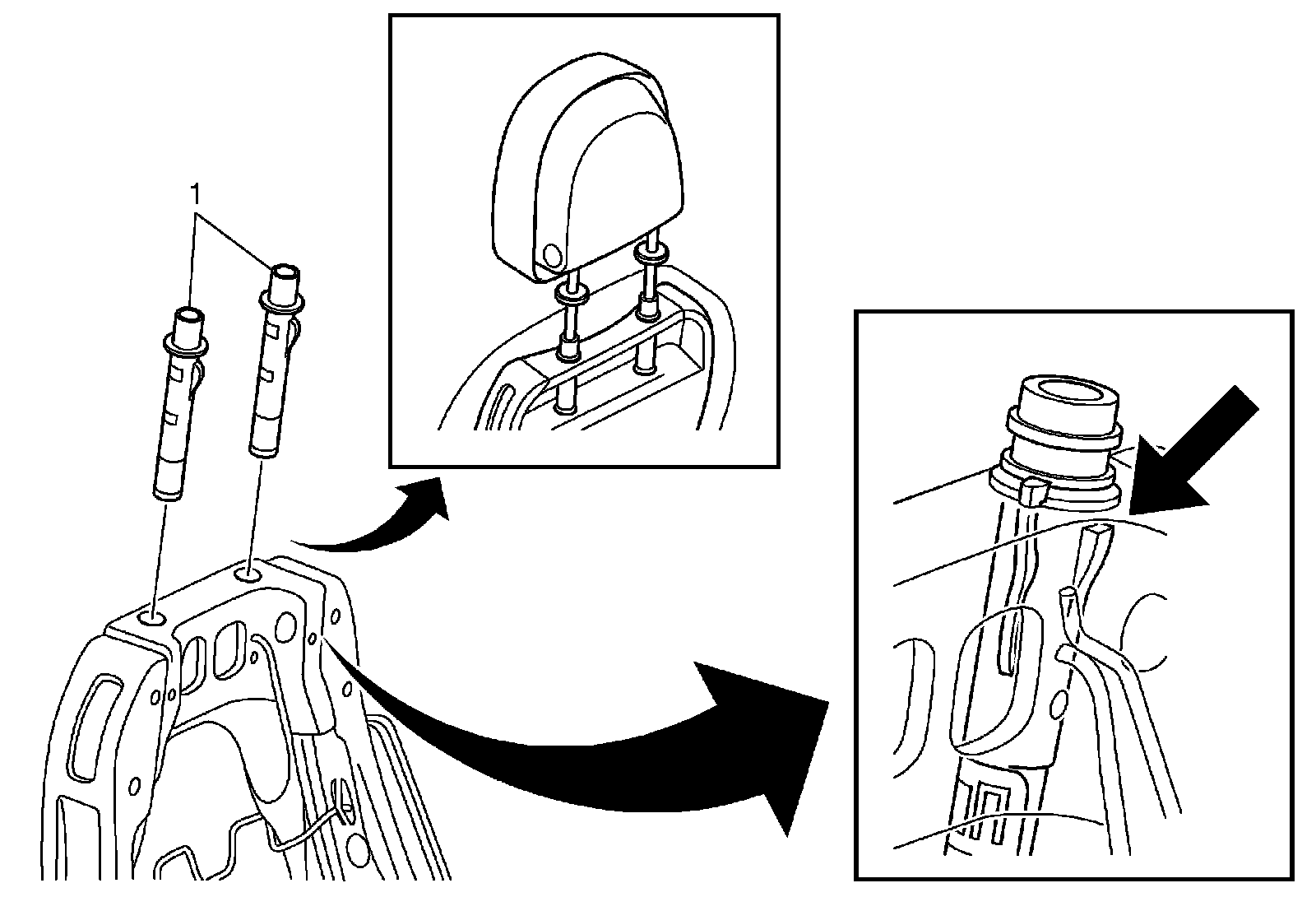 1