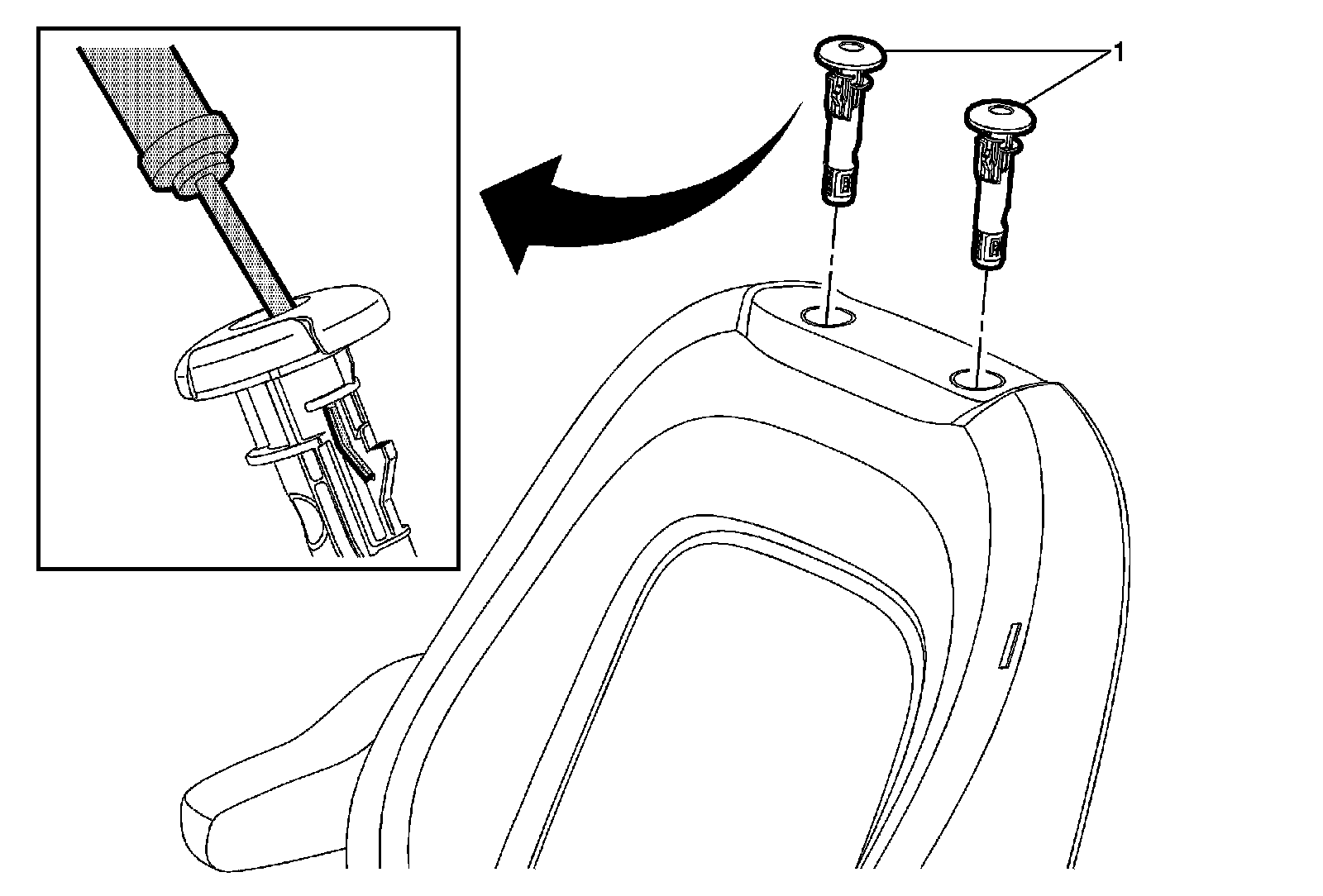 1