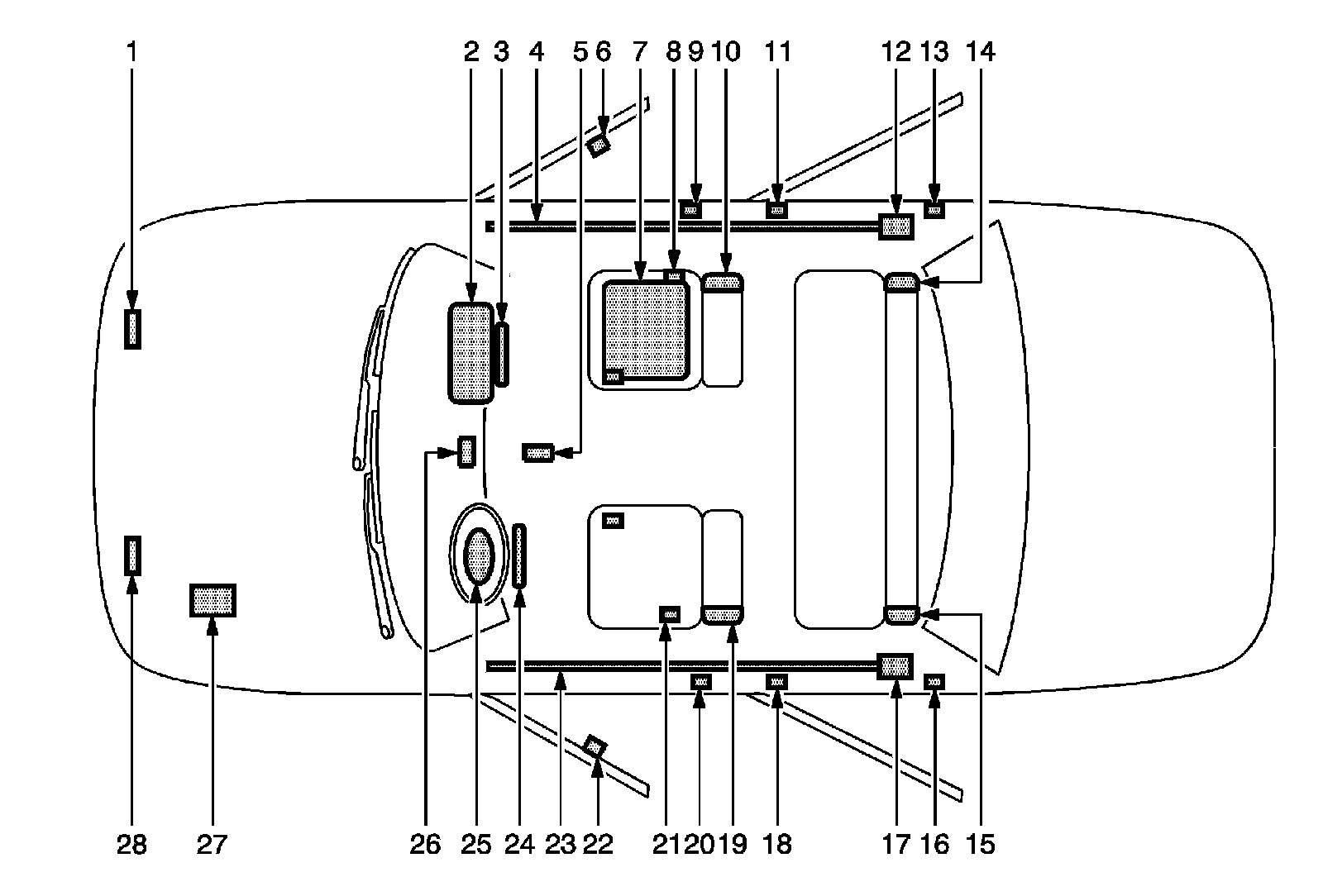 1 2 3 4 5 6 7 8 9 10 11 12 13 14

28 27 26 25 24 23 22 21 20 19 18 17 16 15