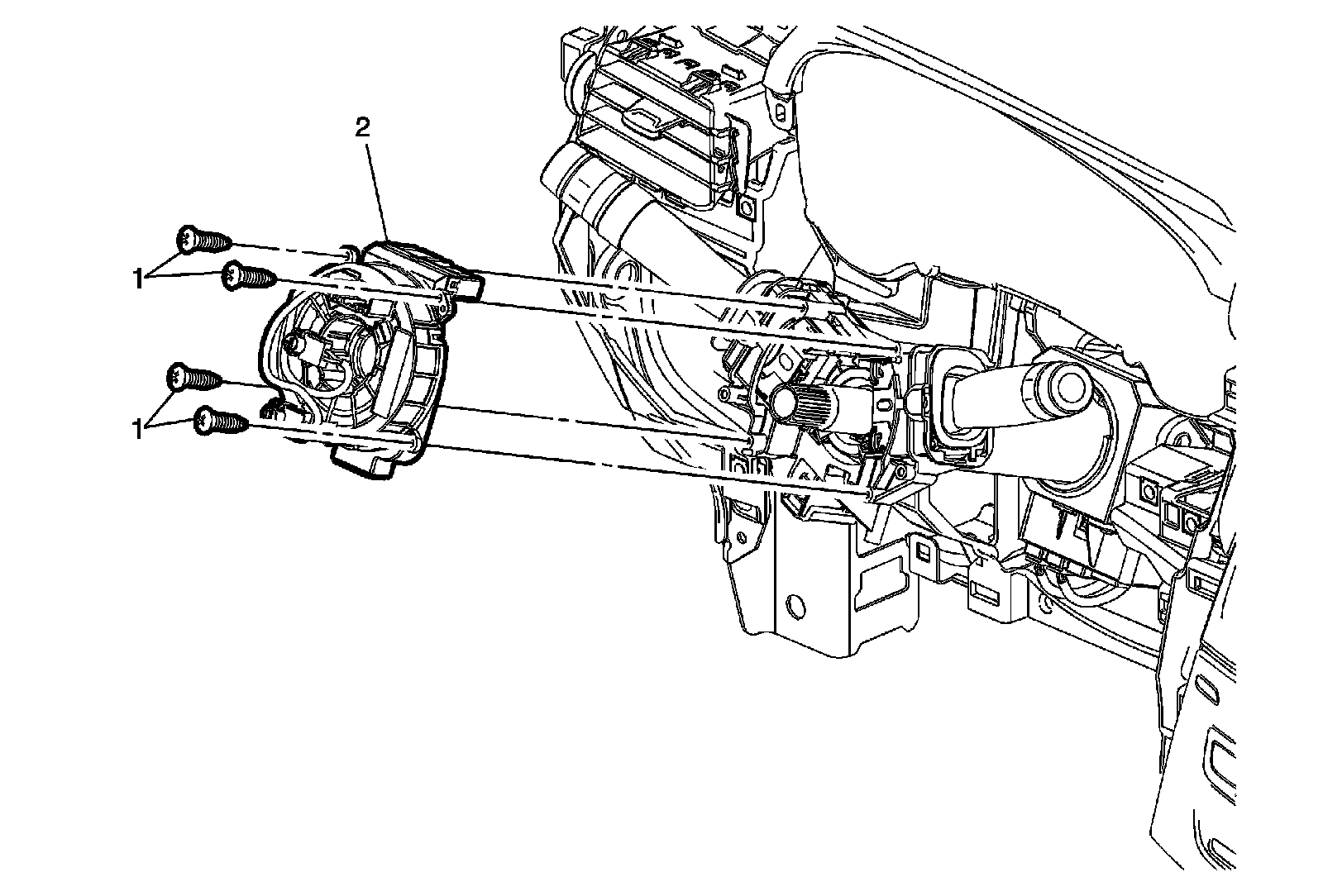 2
1
1