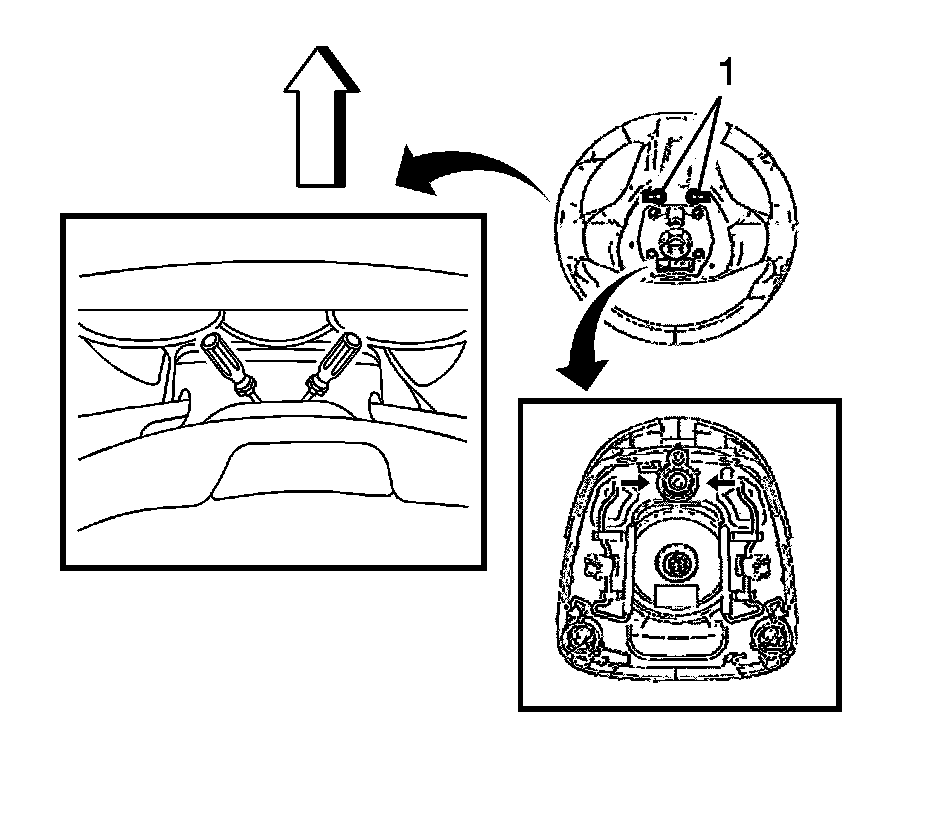 1