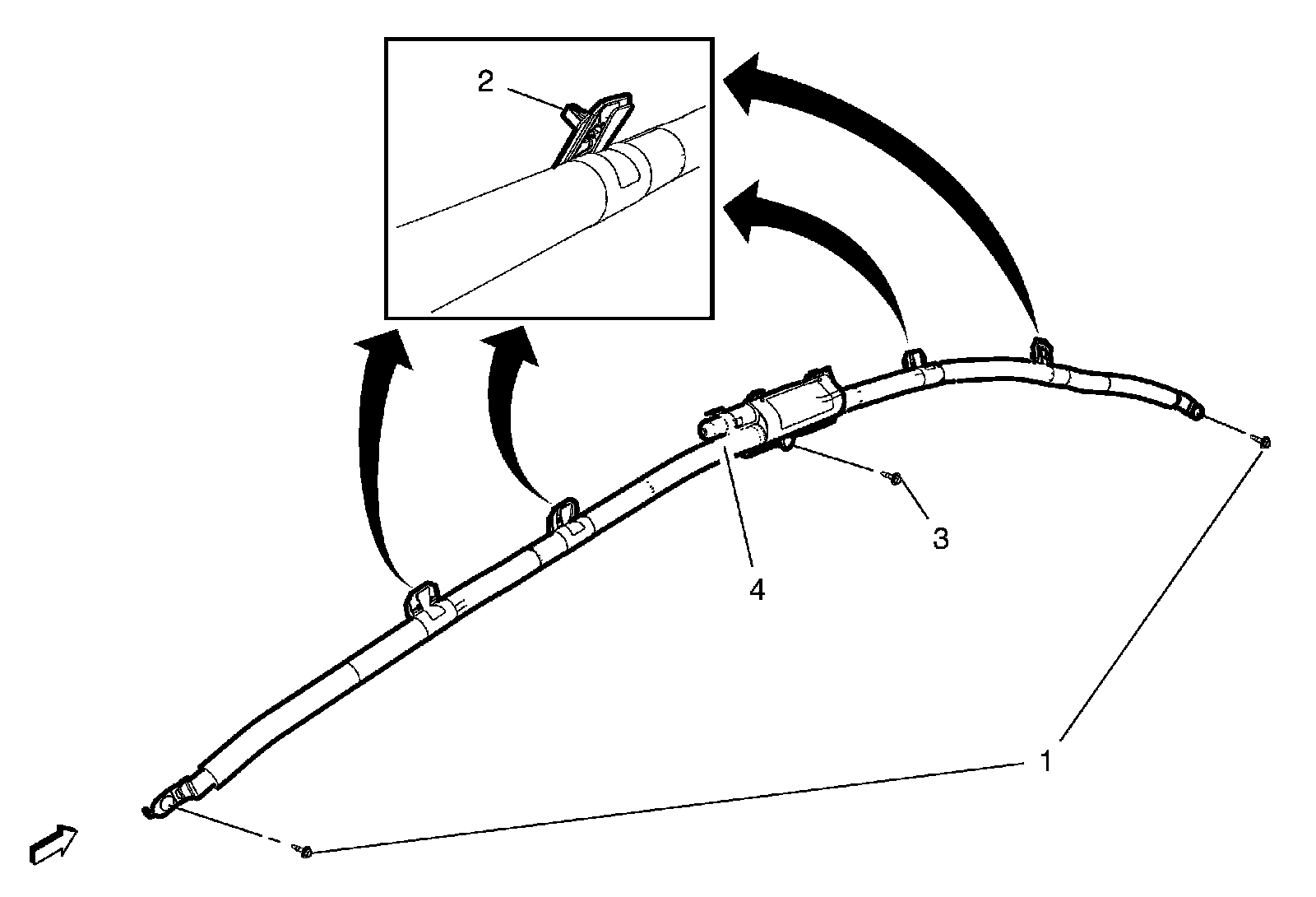 2
3
4
1