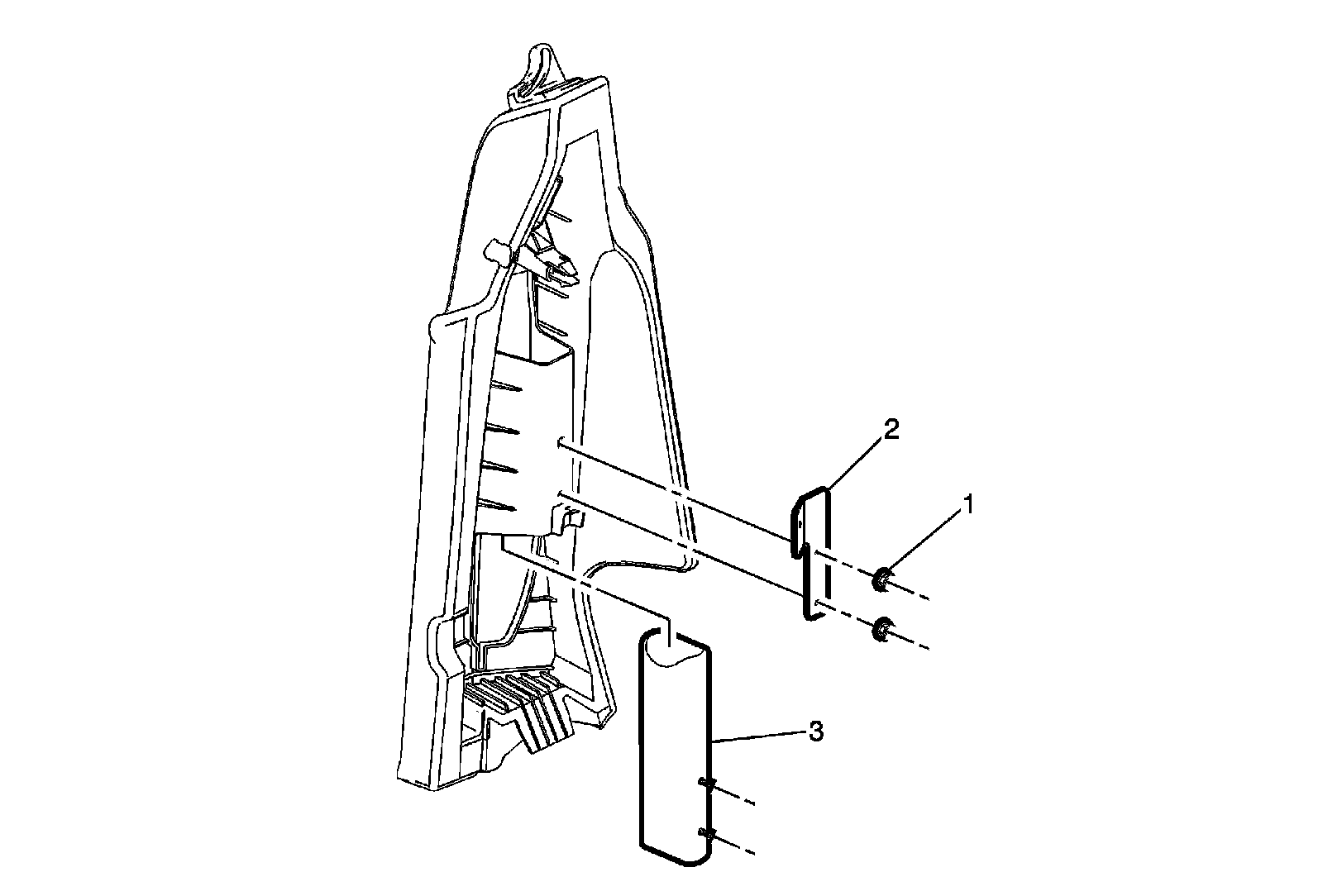 2
1
3