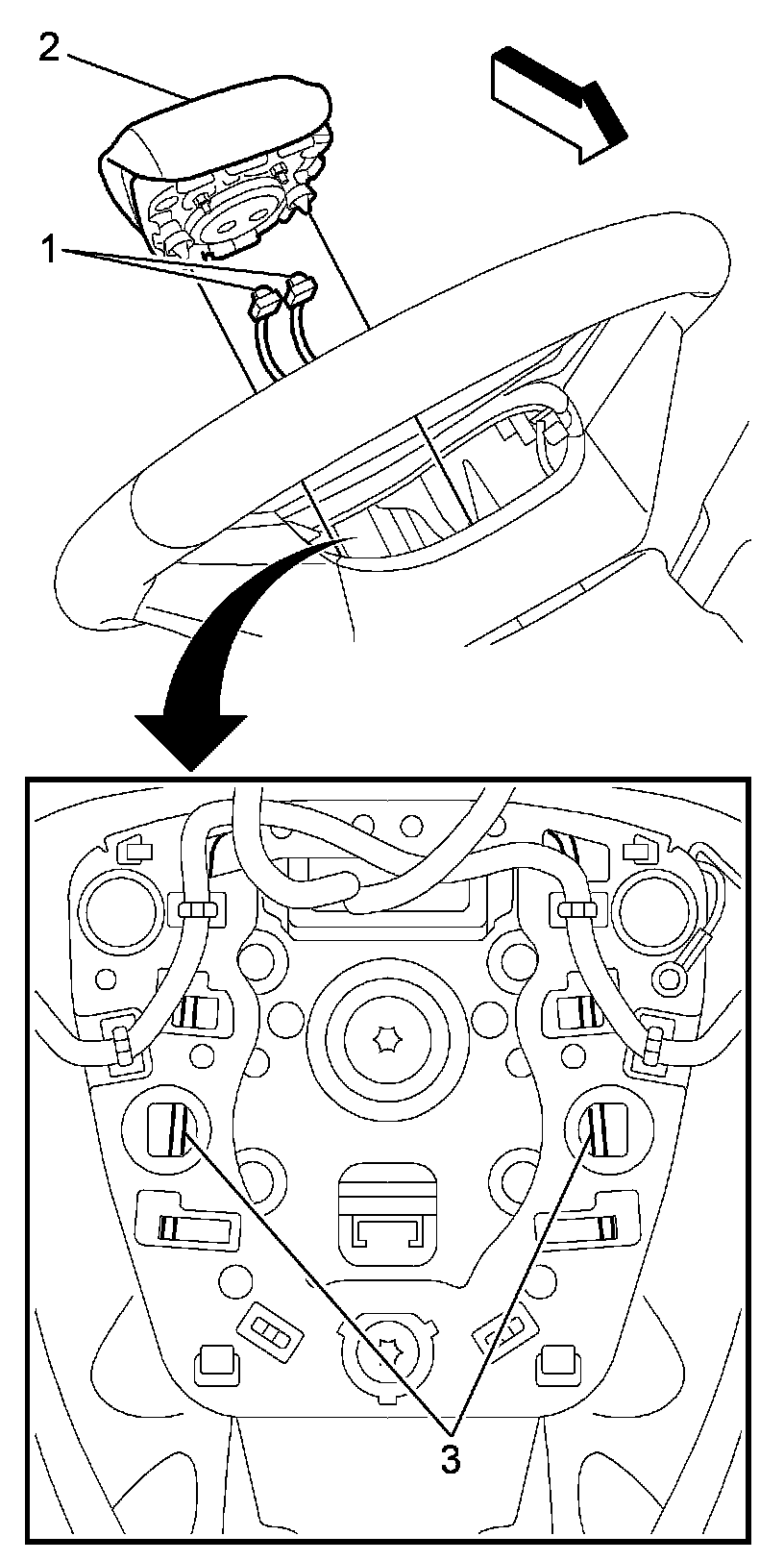 2
1
3