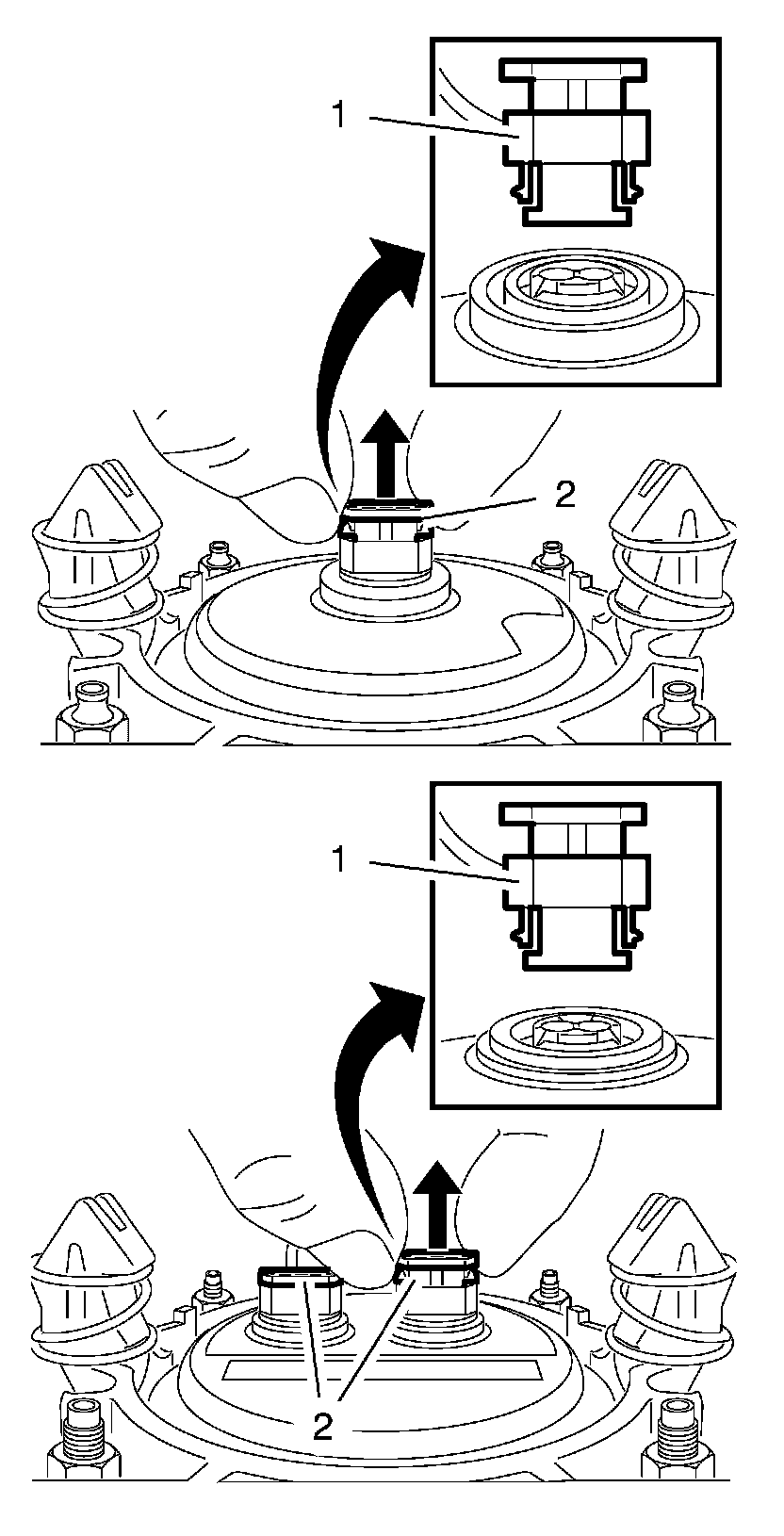 1

2

1

2