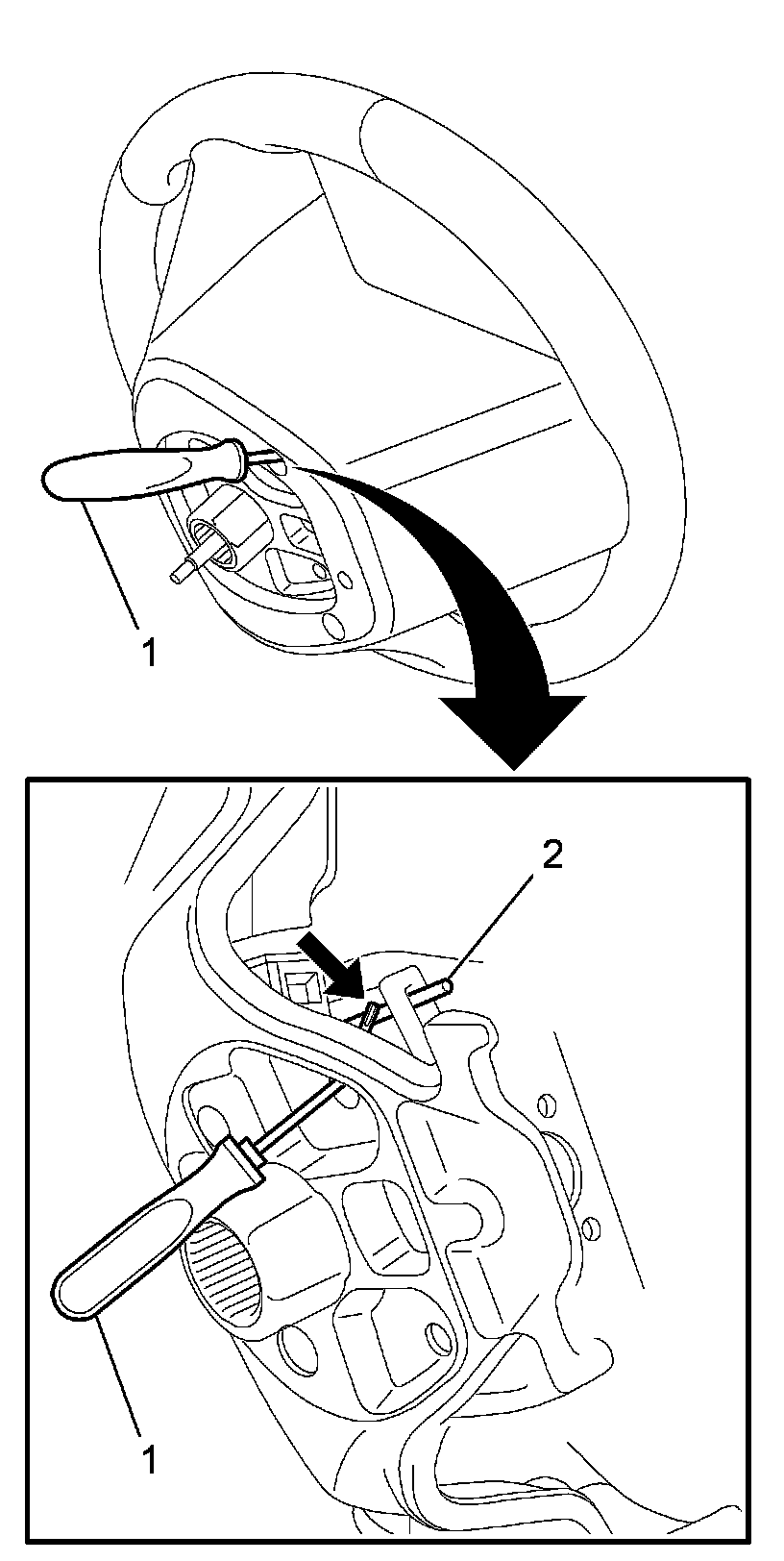 1

2

1