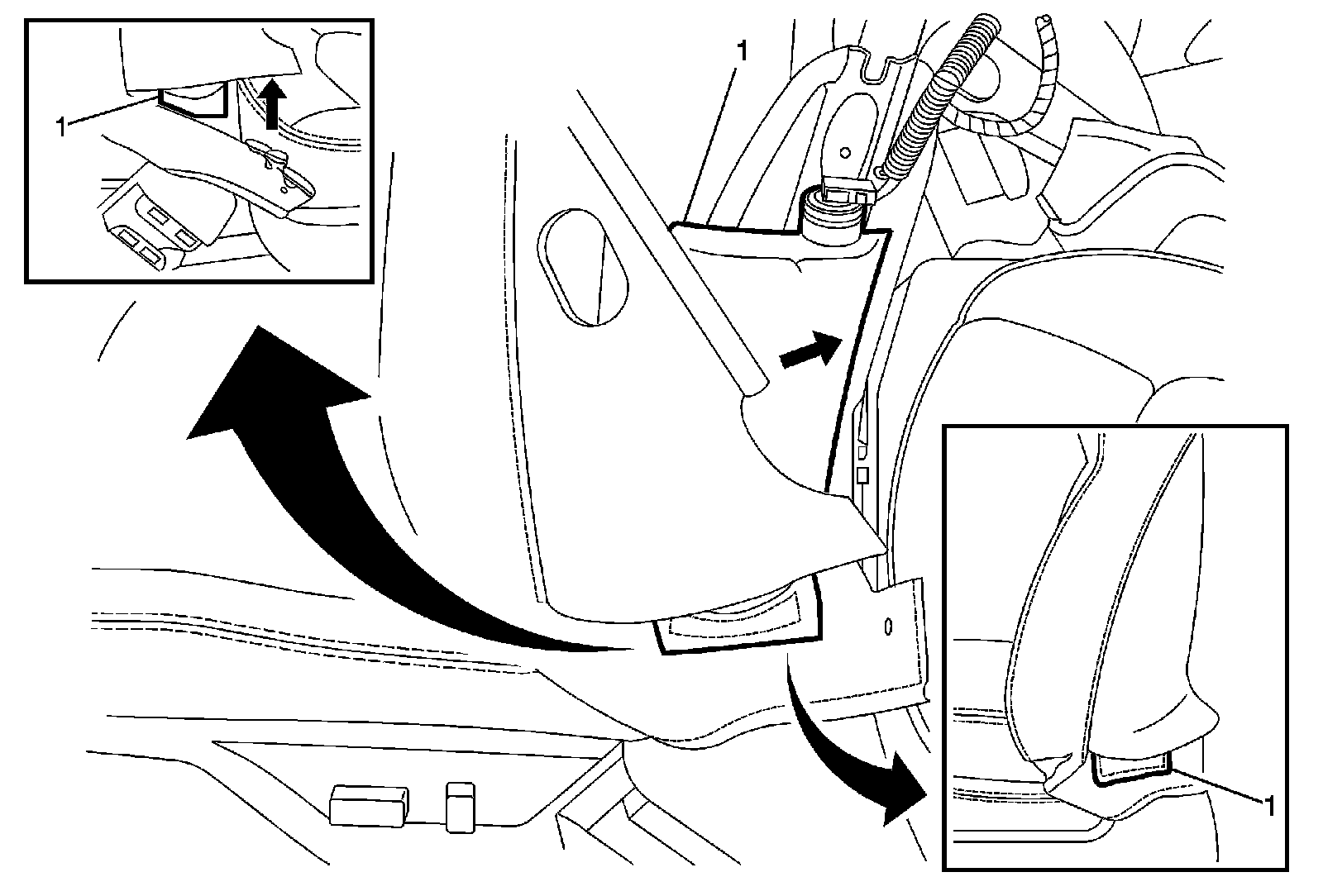 1

1

1