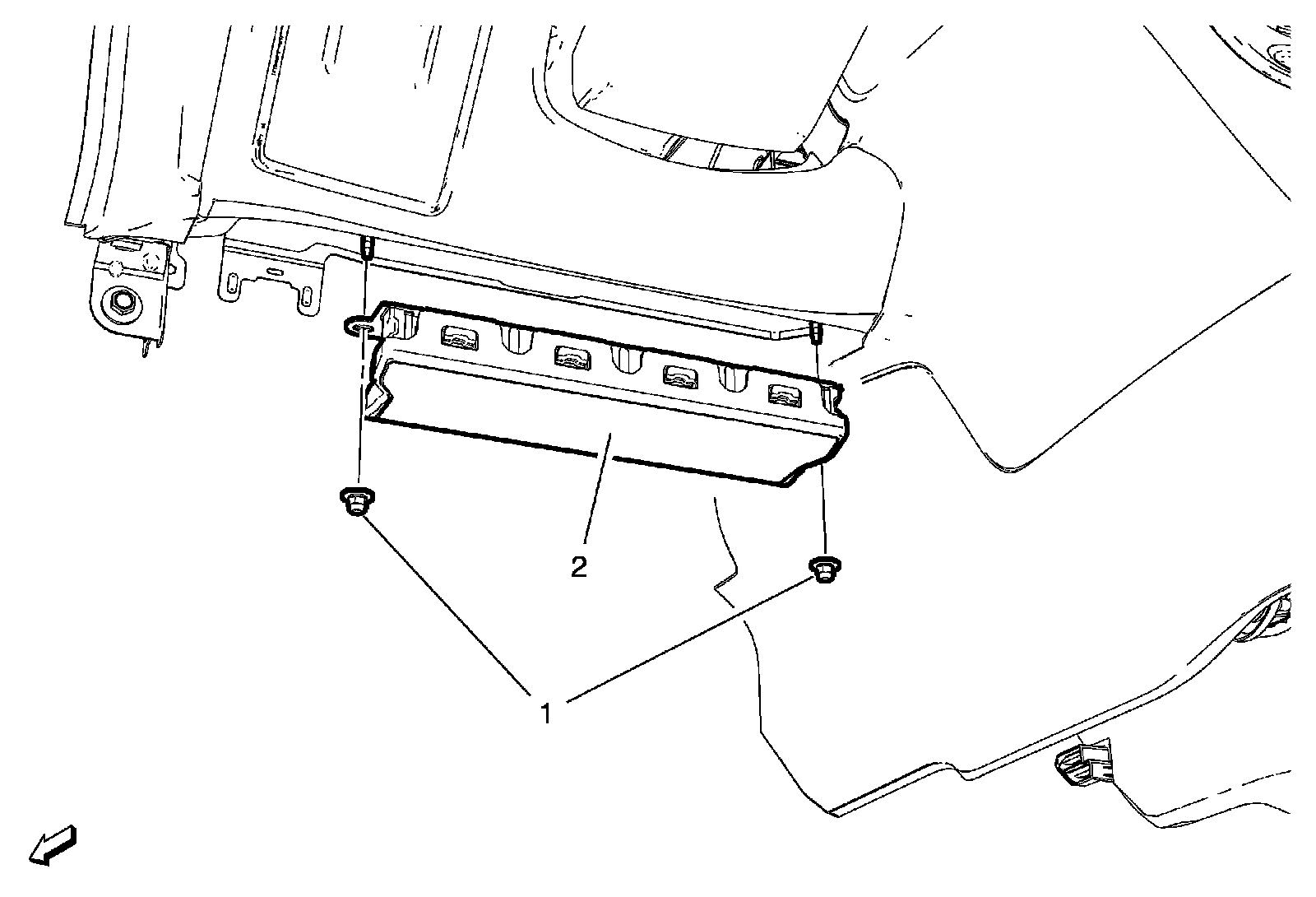 2

1